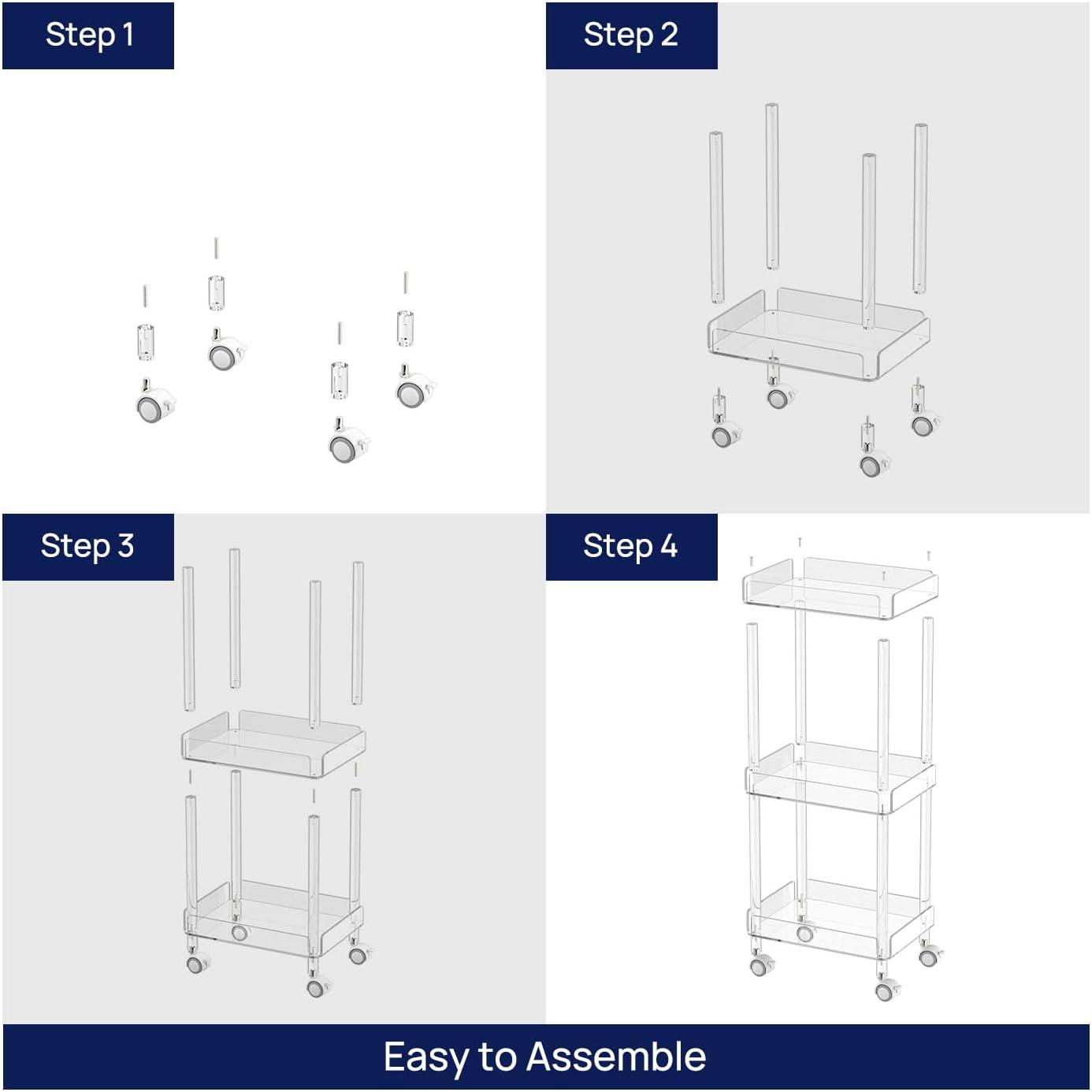 Step 1

Step 2

Step 3

Step 4

Easy to Assemble