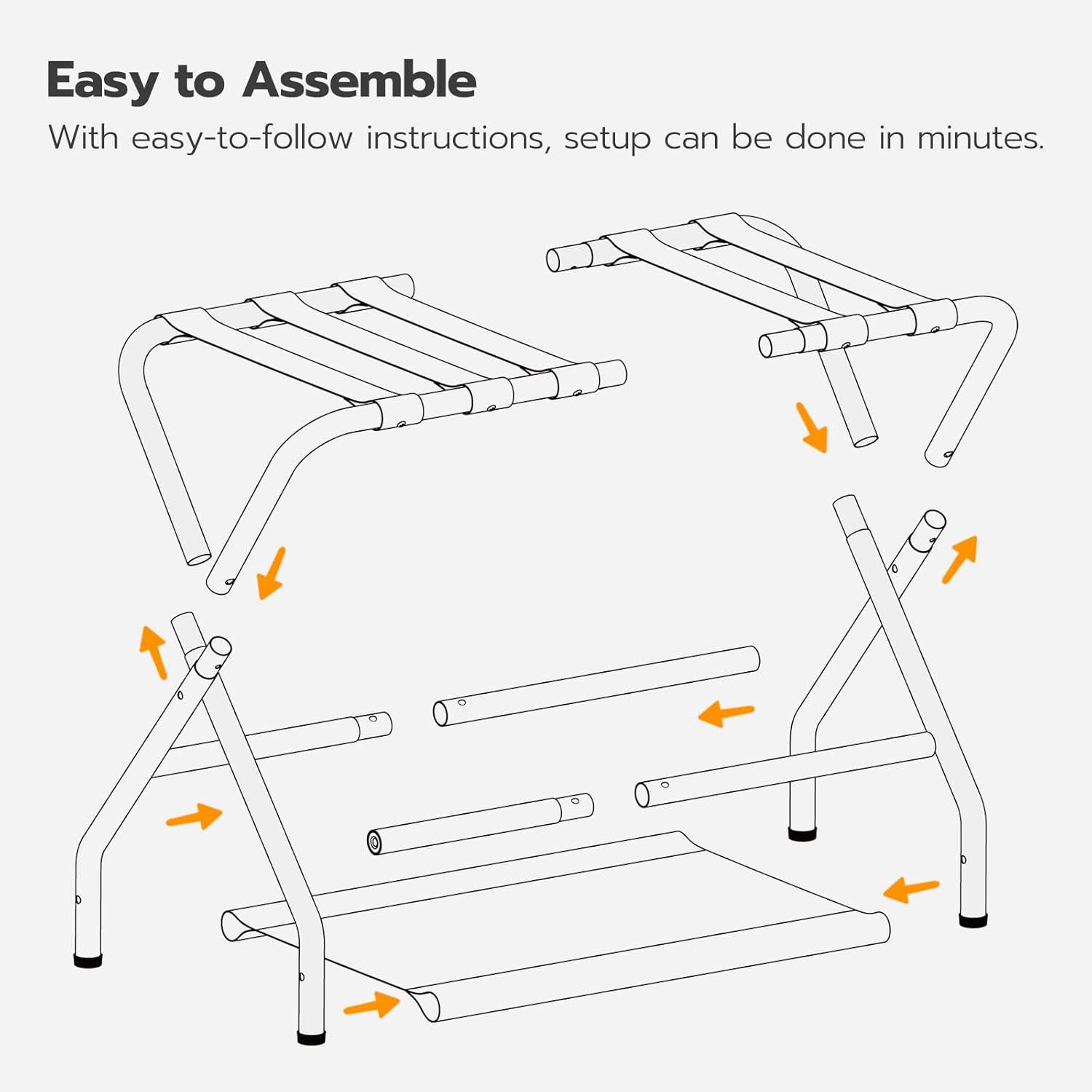 Easy to Assemble

With easy-to-follow instructions, setup can be done in minutes.