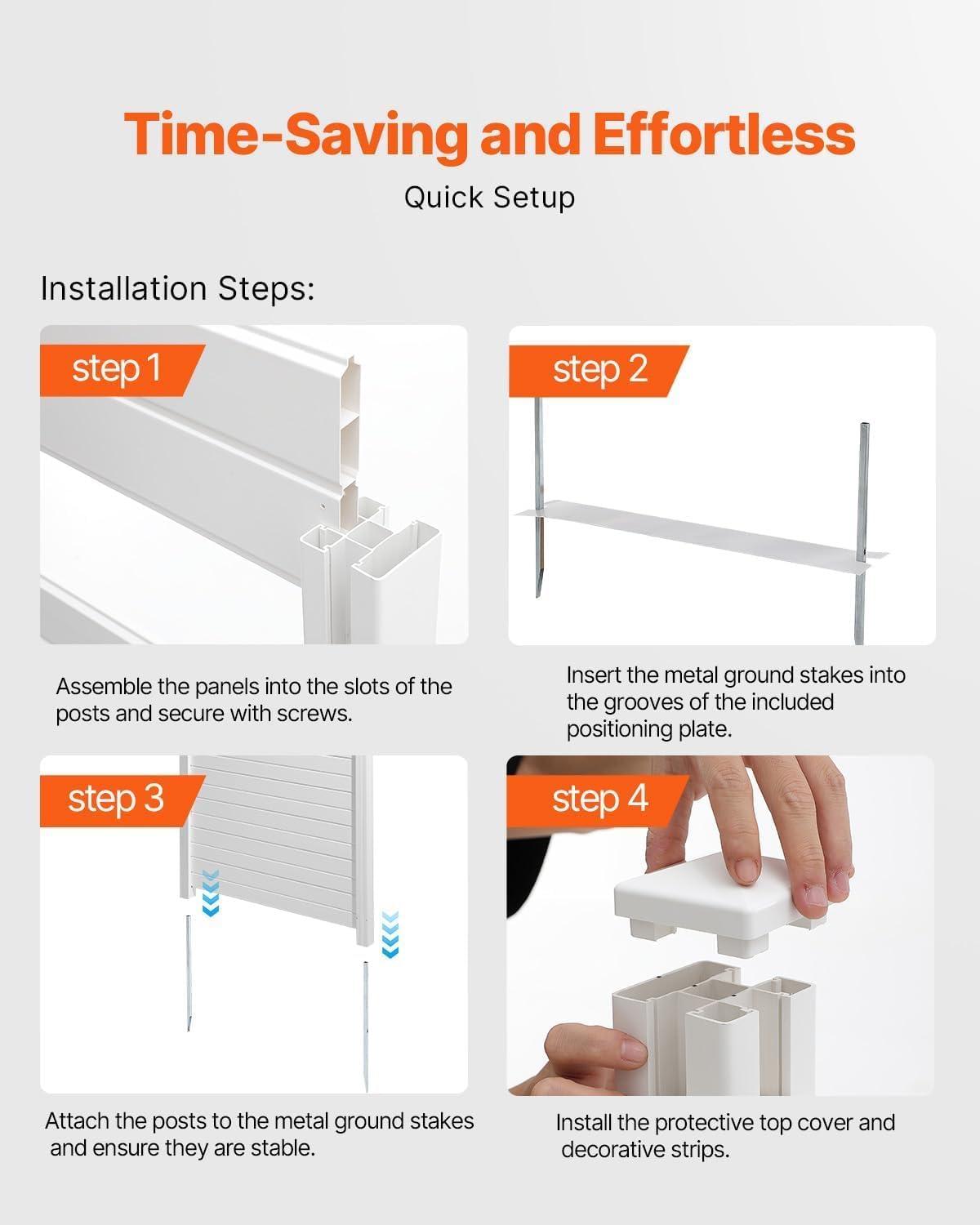 Time-Saving and Effortless

Quick Setup

Installation Steps:

step 1

Assemble the panels into the slots of the posts and secure with screws.

step 2

Insert the metal ground stakes into the grooves of the included positioning plate.

step 3

Attach the posts to the metal ground stakes and ensure they are stable.

step 4

Install the protective top cover and decorative strips.