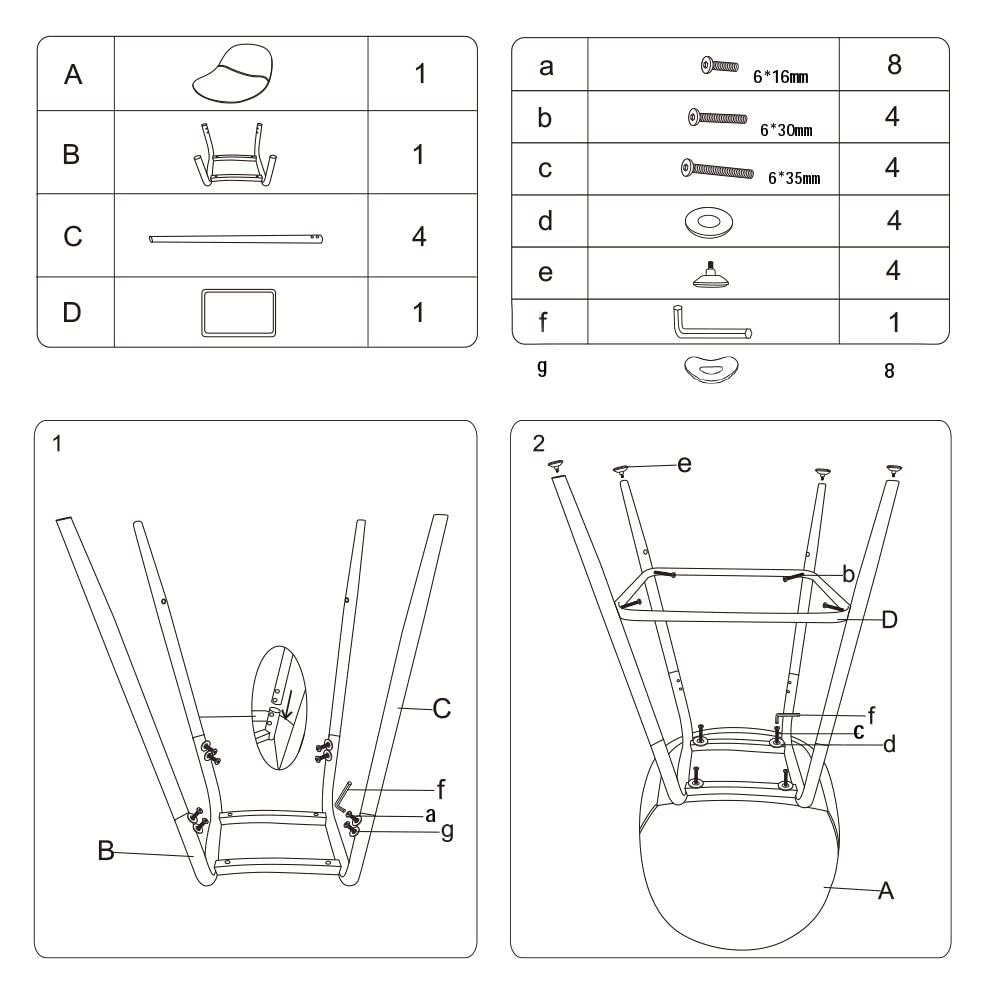 | A | | 1 |
|---|---|---|
| B | | 1 |
| C | | 4 |
| D | | 1 |

| a | 6*16mm | 8 |
|---|---|---|
| b | 6*30mm | 4 |
| c | 6*35mm | 4 |
| d | | 4 |
| e | | 4 |
| f | | 1 |
| g | | 8 |

1

C
f
a
g
B

2

e
b
D
f
c
d
A