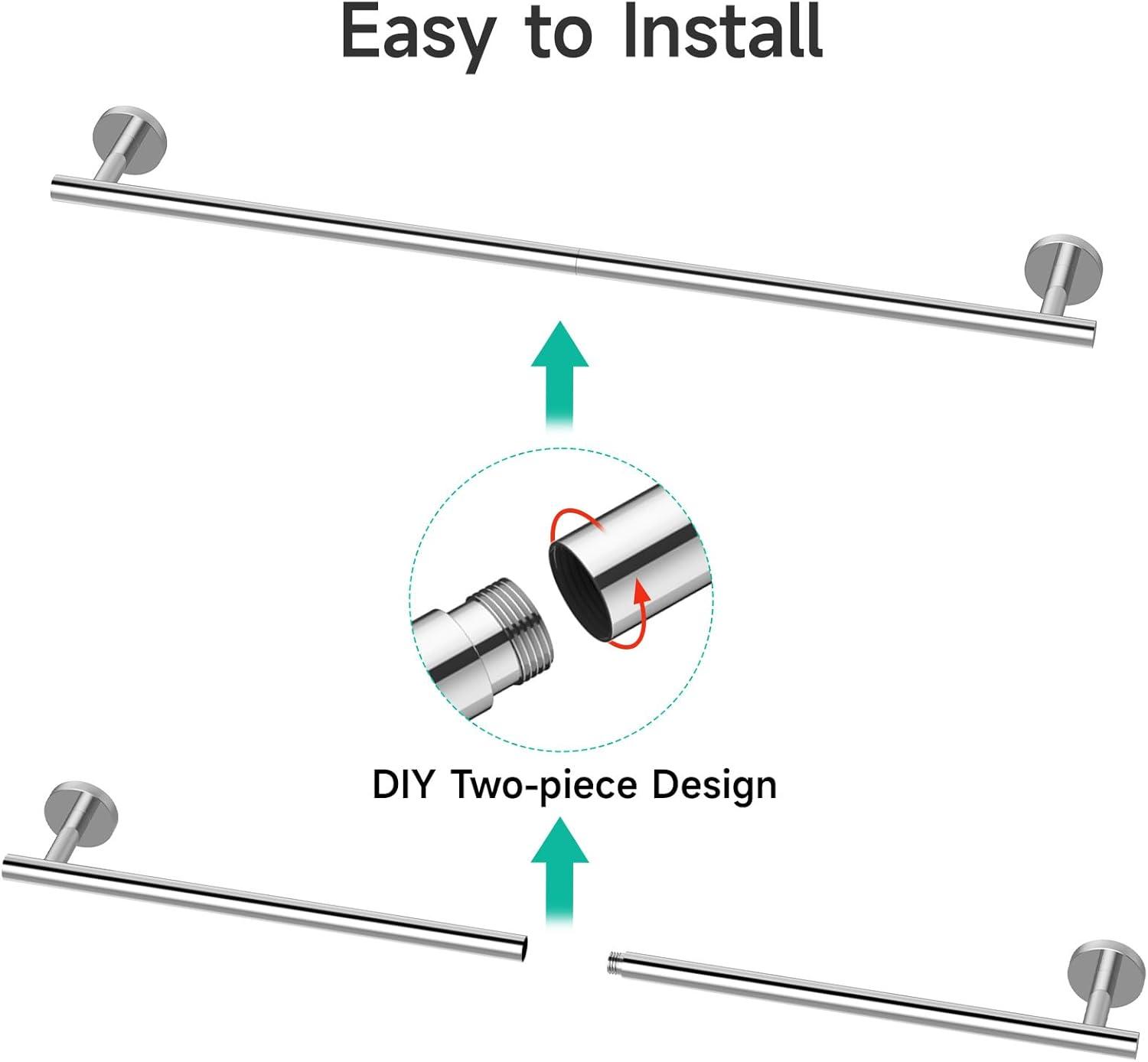 Easy to Install

DIY Two-piece Design