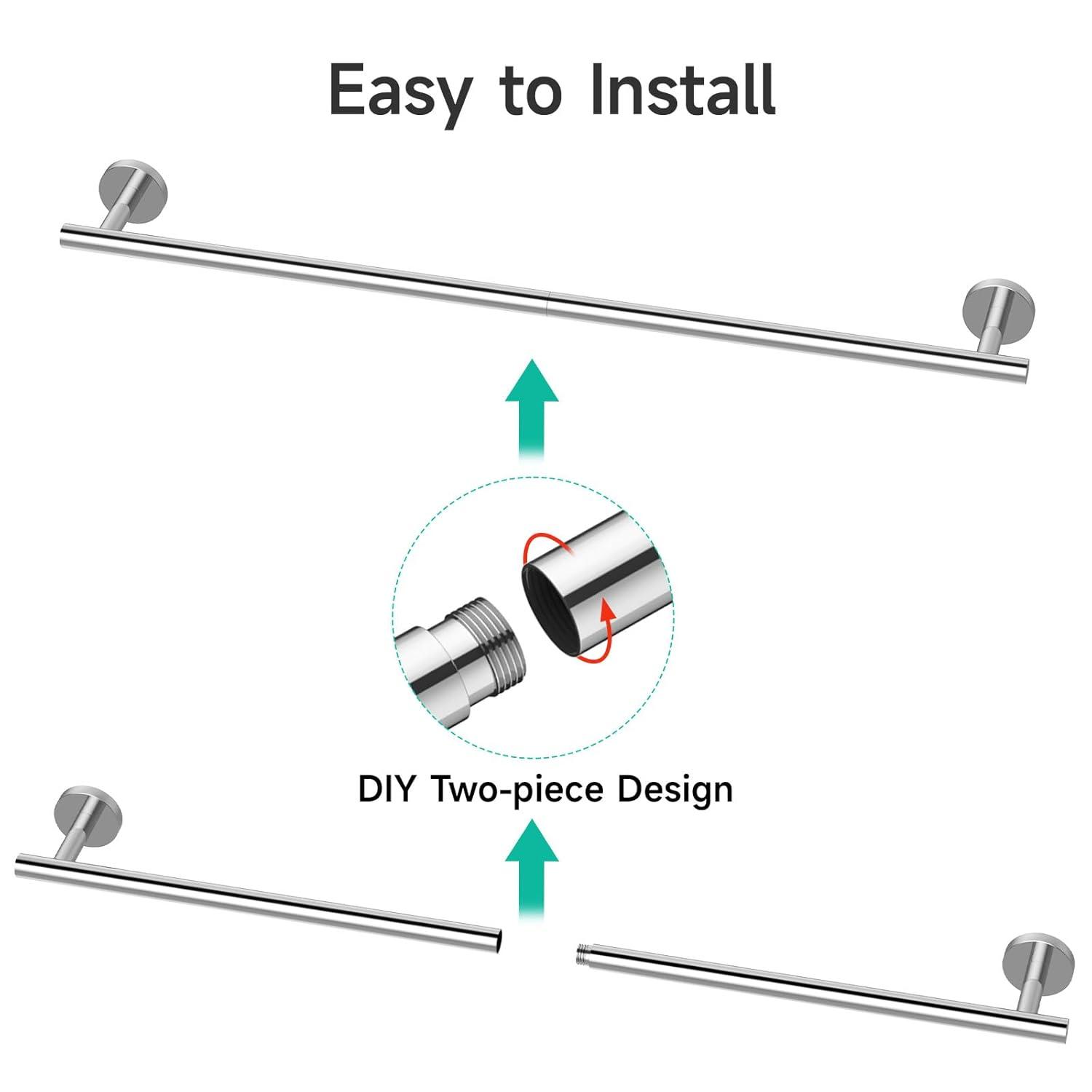 Easy to Install

DIY Two-piece Design