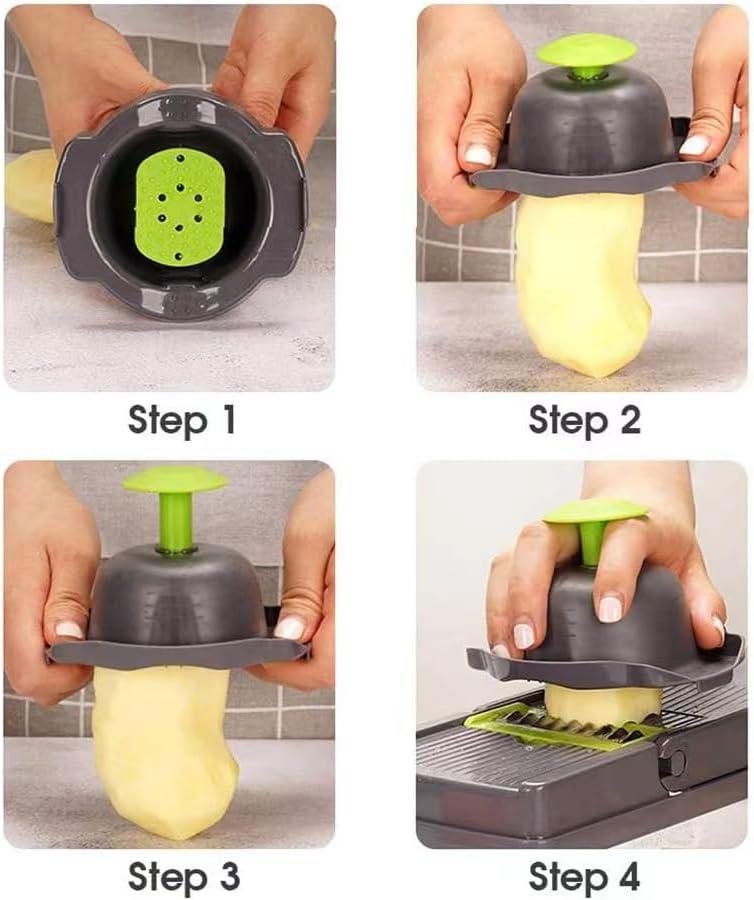 Step 1

Step 2

Step 3

Step 4