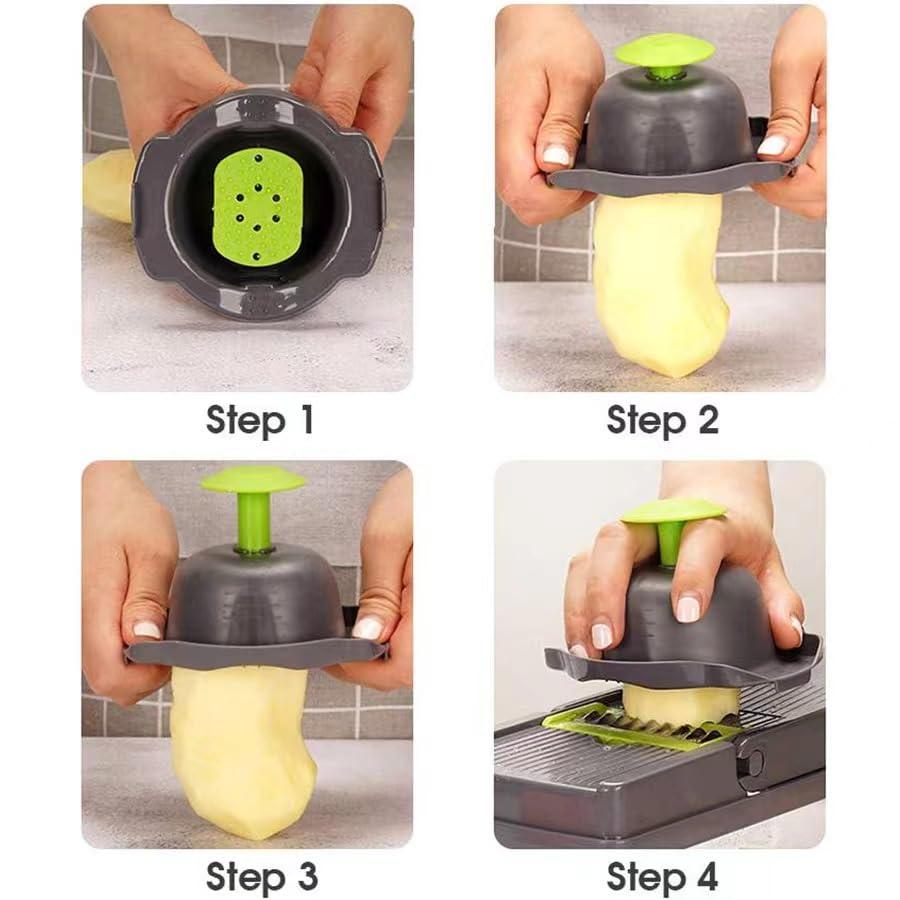 Step 1

Step 2

Step 3

Step 4