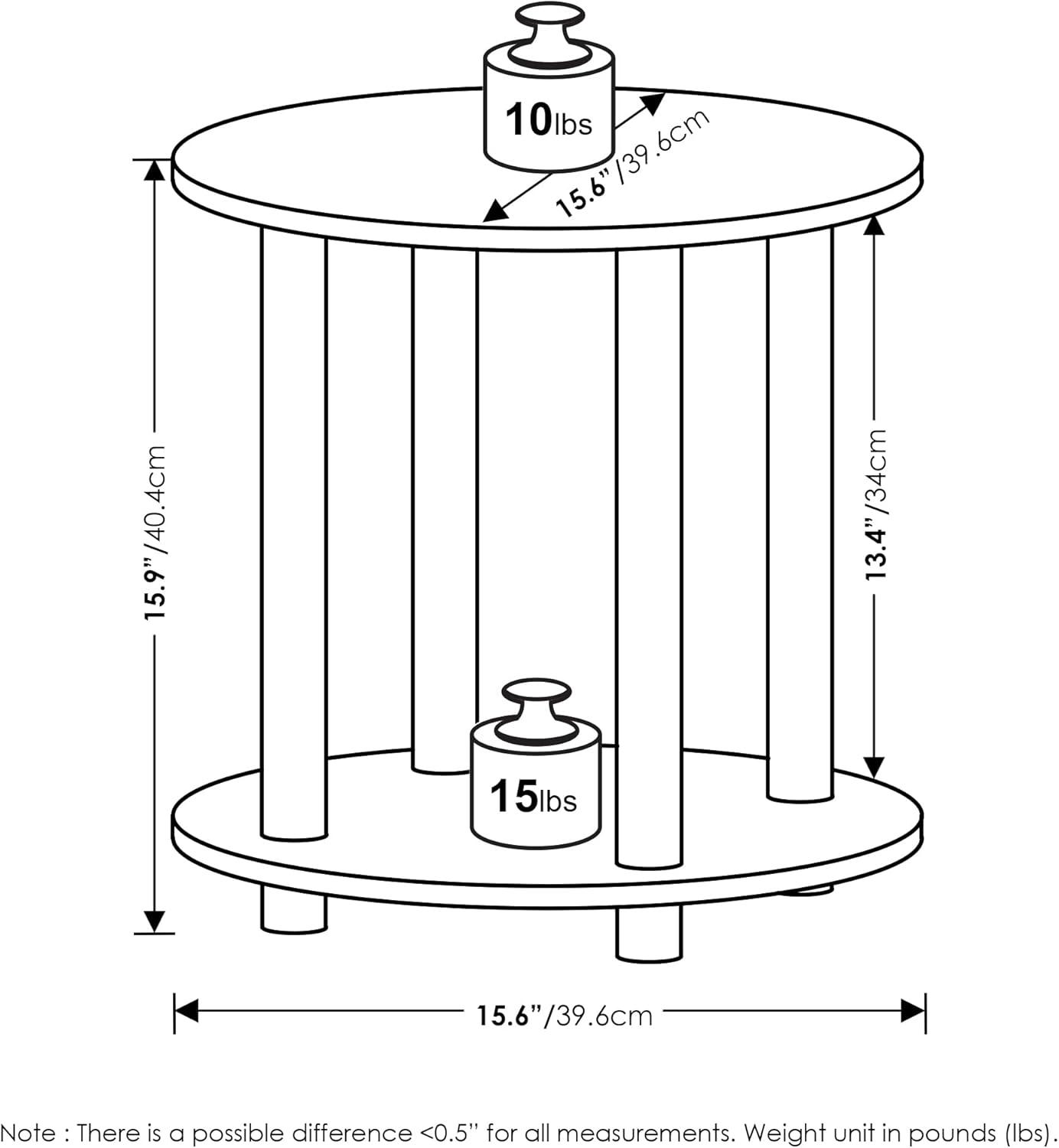 10lbs

15.6"/39.6cm

15.9"/40.4cm

13.4"/34cm

15lbs

15.6"/39.6cm

Note : There is a possible difference <0.5" for all measurements. Weight unit in pounds (lbs).