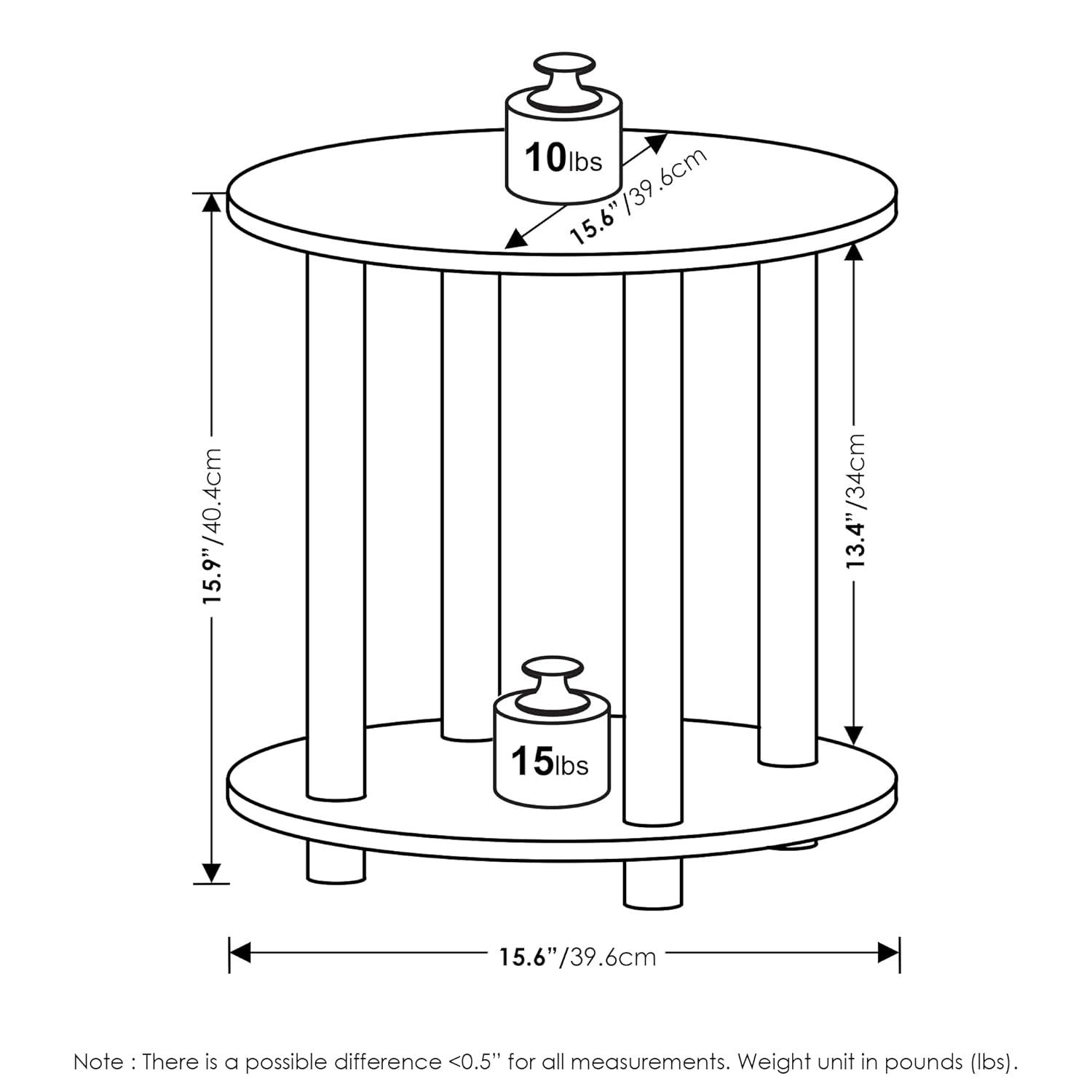 10lbs

15.6"/39.6cm

15.9"/40.4cm

13.4"/34cm

15lbs

15.6"/39.6cm

Note : There is a possible difference <0.5" for all measurements. Weight unit in pounds (lbs).