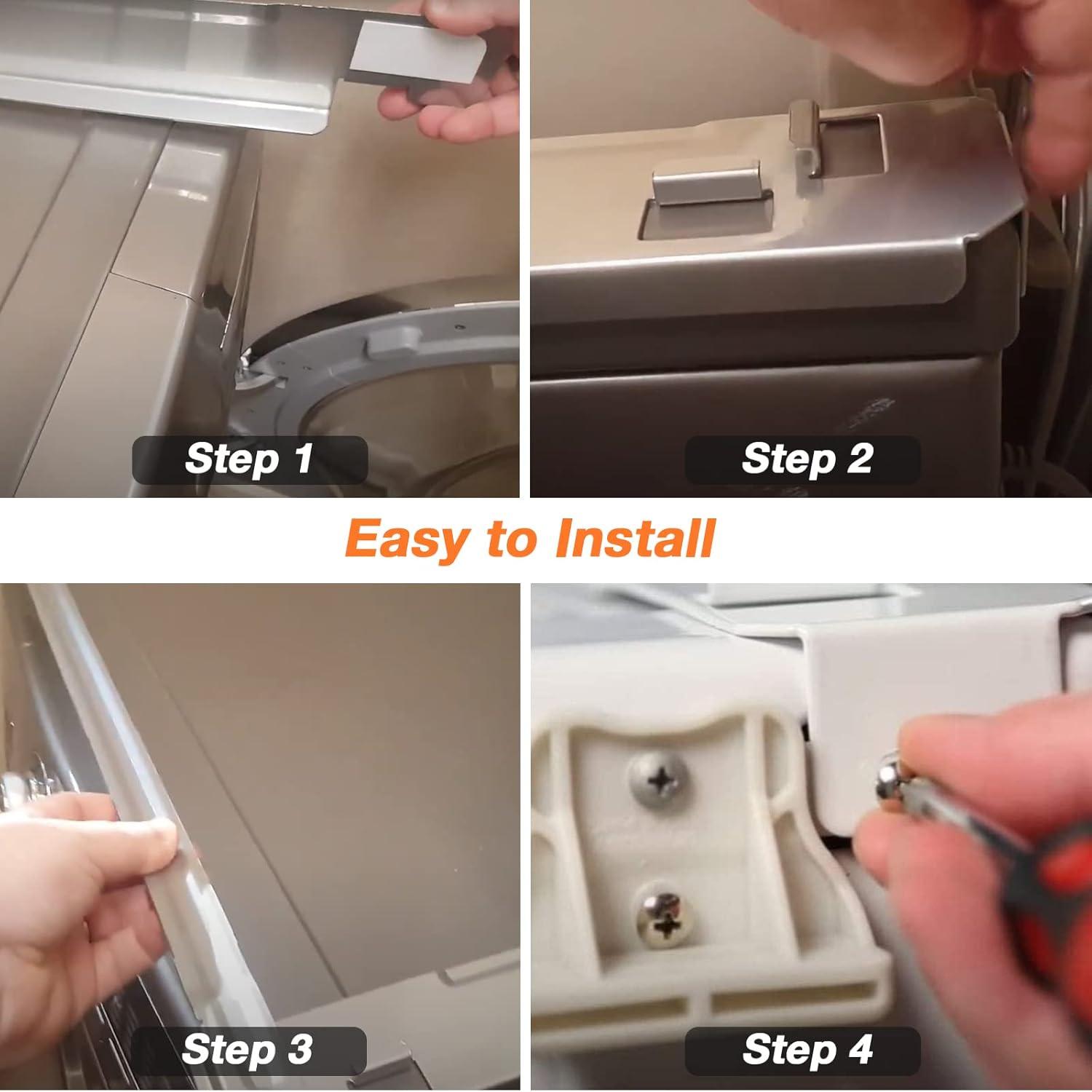 Step 1

Step 2

Easy to Install

Step 3

Step 4