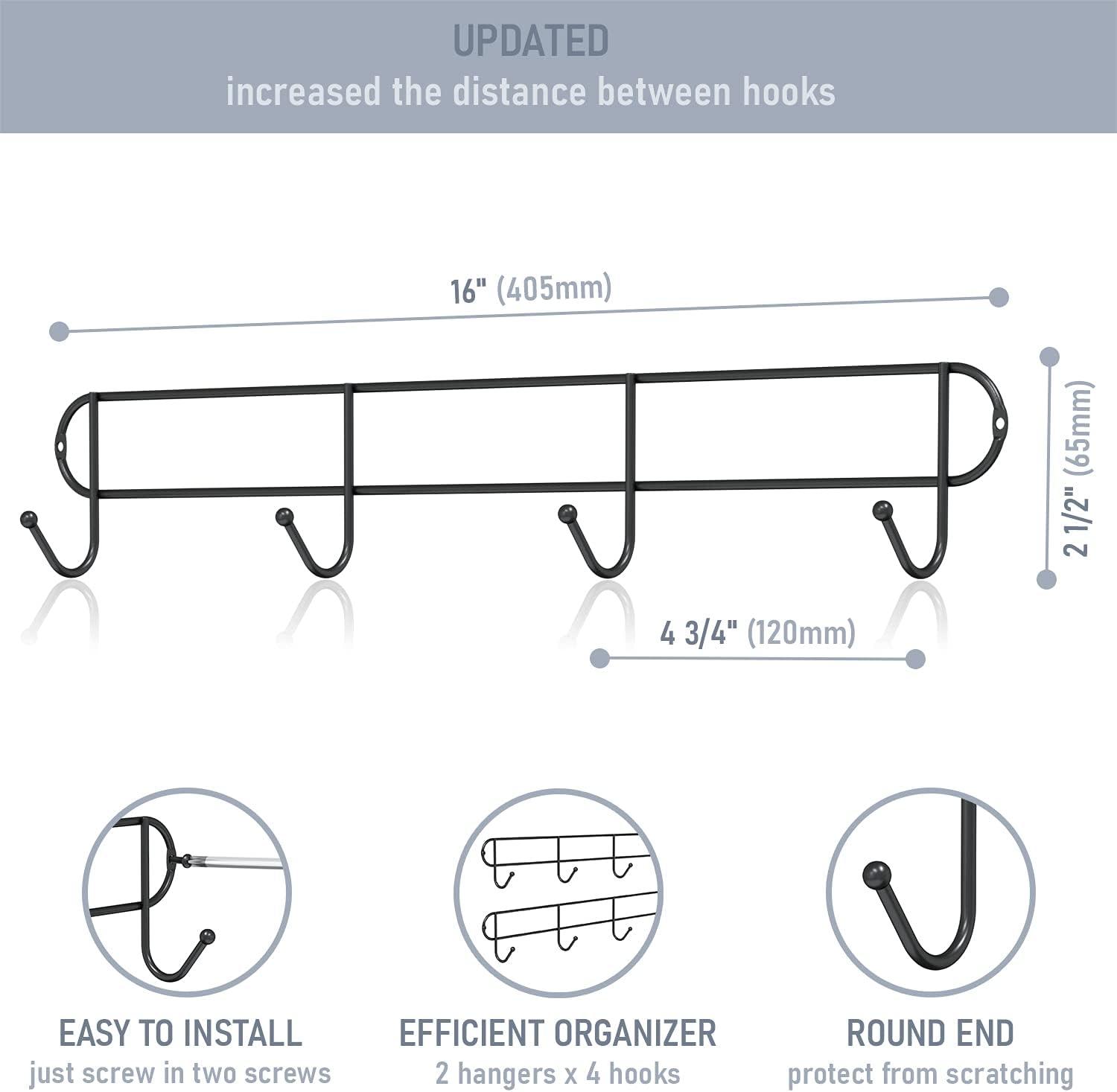 UPDATED
increased the distance between hooks

16" (405mm)

2 1/2" (65mm)

4 3/4" (120mm)

EASY TO INSTALL
just screw in two screws

EFFICIENT ORGANIZER
2 hangers x 4 hooks

ROUND END
protect from scratching