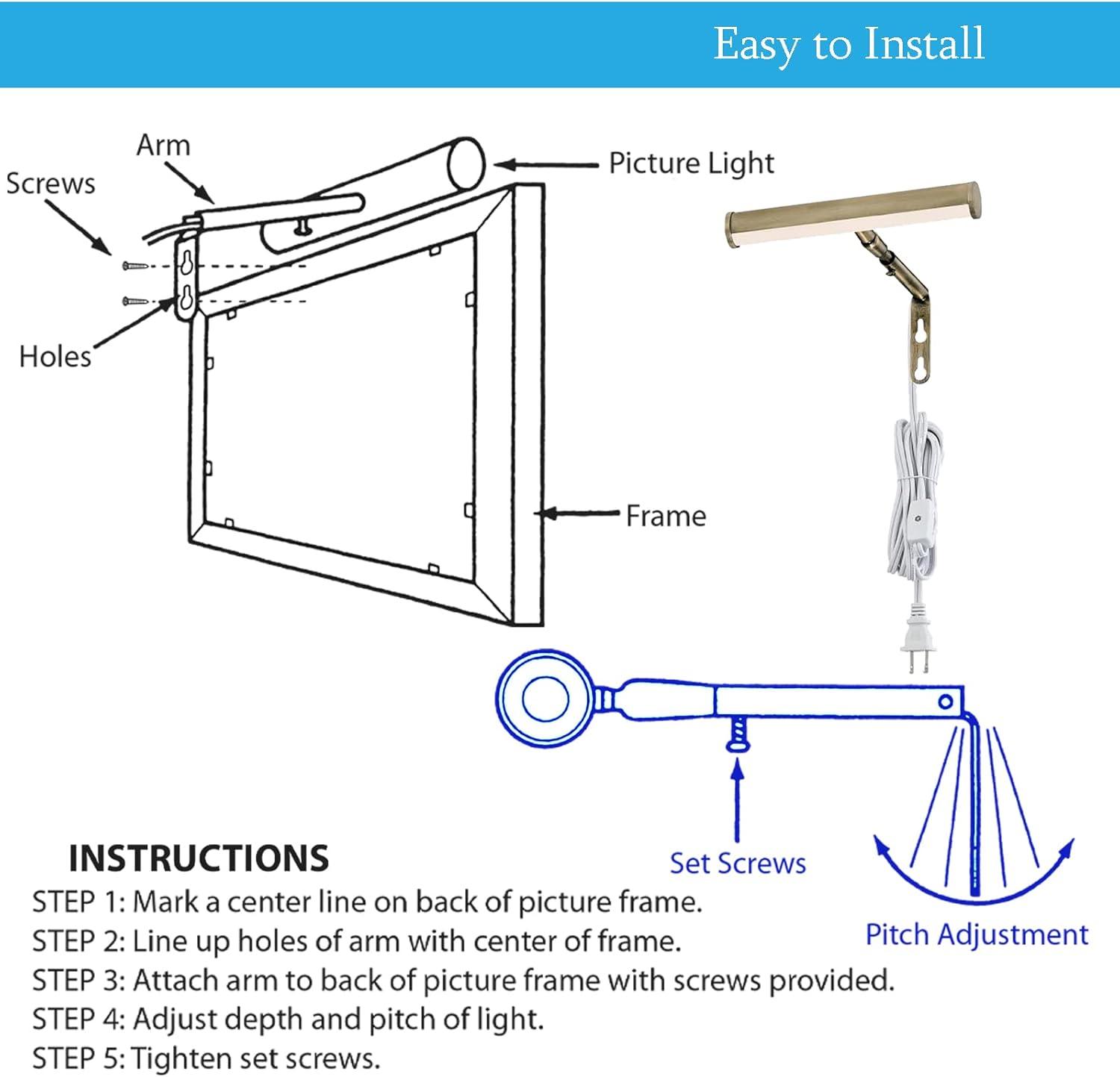 Easy to Install

Arm

Screws

Picture Light

Holes

Frame

Set Screws

Pitch Adjustment

INSTRUCTIONS

STEP 1: Mark a center line on back of picture frame.

STEP 2: Line up holes of arm with center of frame.

STEP 3: Attach arm to back of picture frame with screws provided.

STEP 4: Adjust depth and pitch of light.

STEP 5: Tighten set screws.