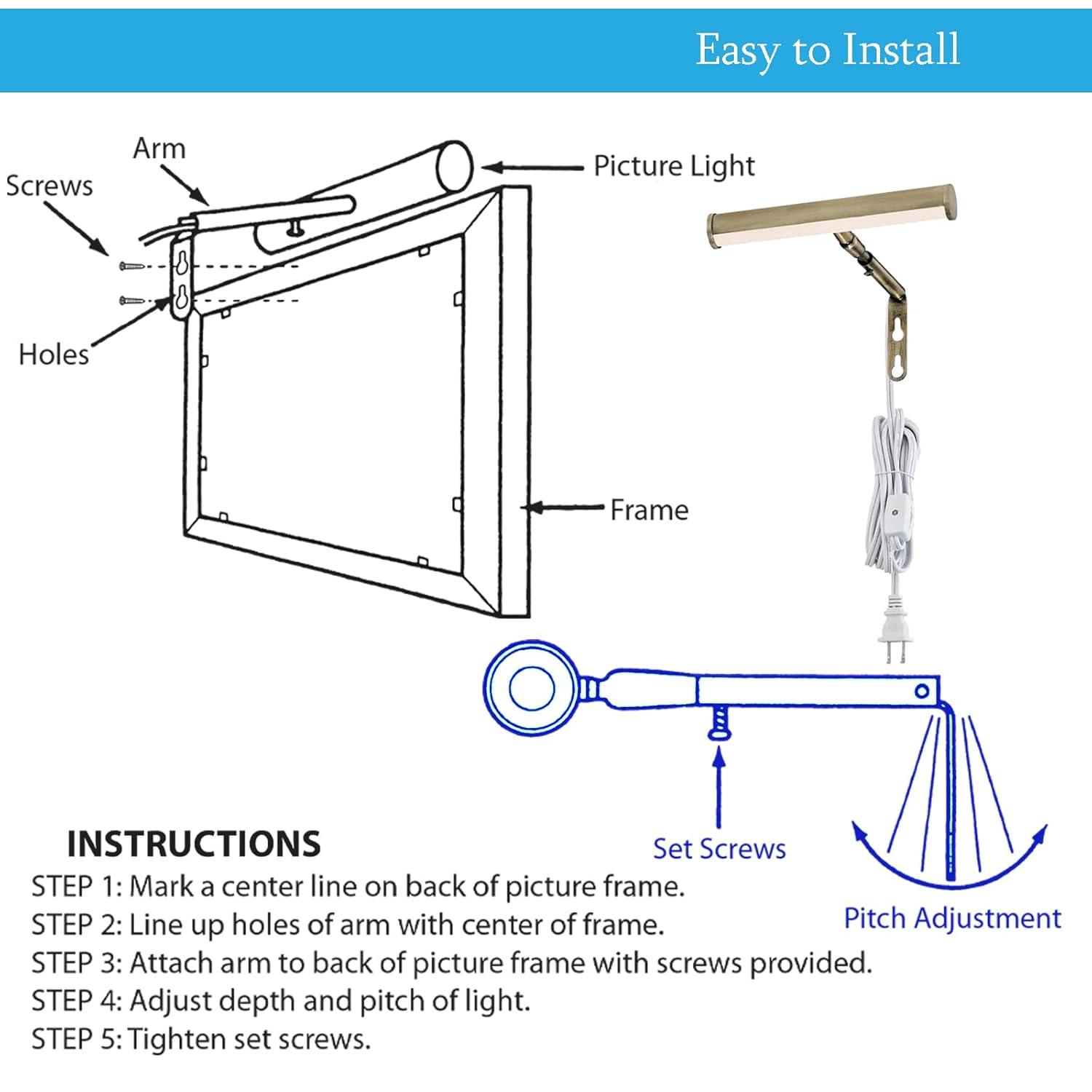 Easy to Install

Arm

Screws

Picture Light

Holes

Frame

Set Screws

Pitch Adjustment

INSTRUCTIONS
STEP 1: Mark a center line on back of picture frame.
STEP 2: Line up holes of arm with center of frame.
STEP 3: Attach arm to back of picture frame with screws provided.
STEP 4: Adjust depth and pitch of light.
STEP 5: Tighten set screws.