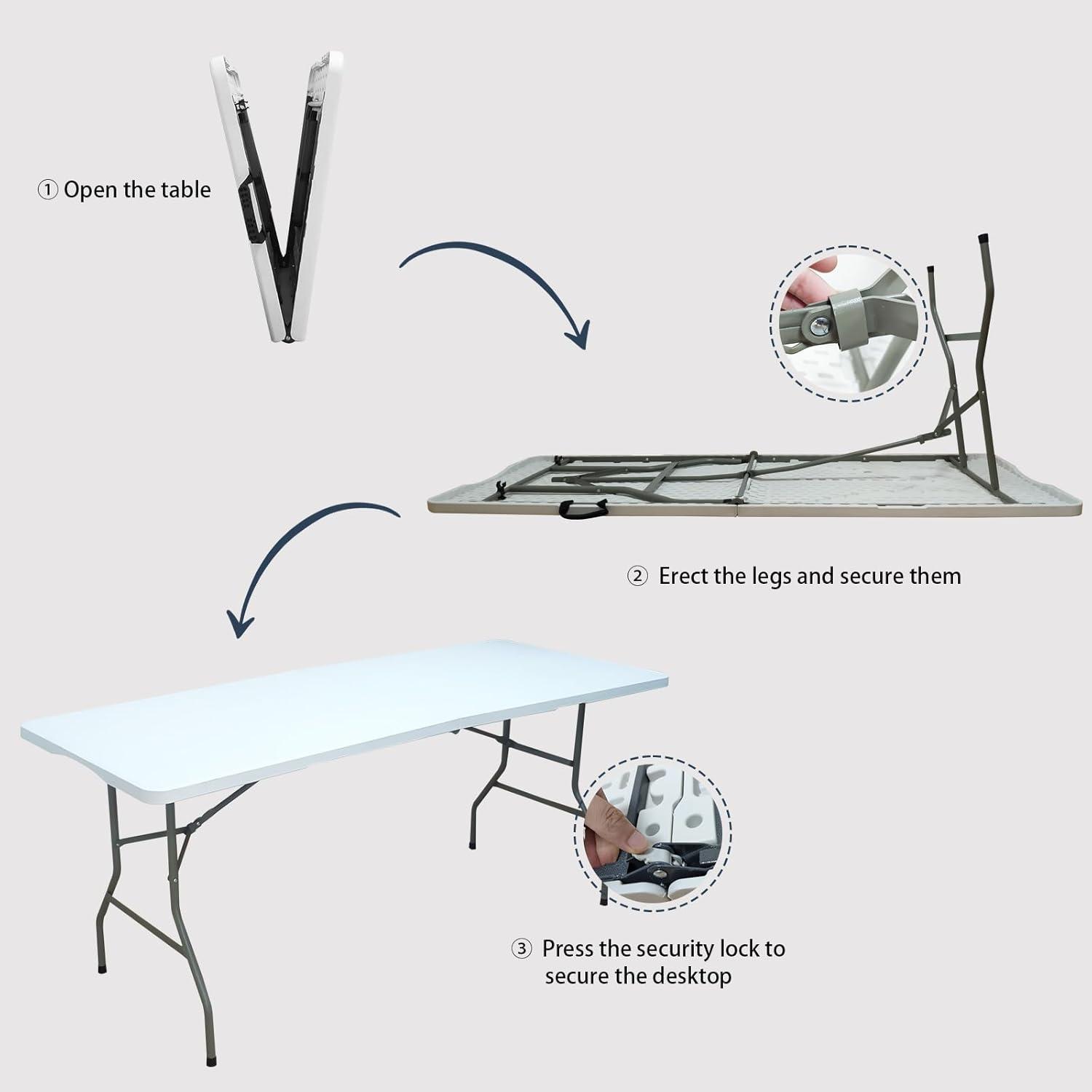 ① Open the table

② Erect the legs and secure them

③ Press the security lock to secure the desktop