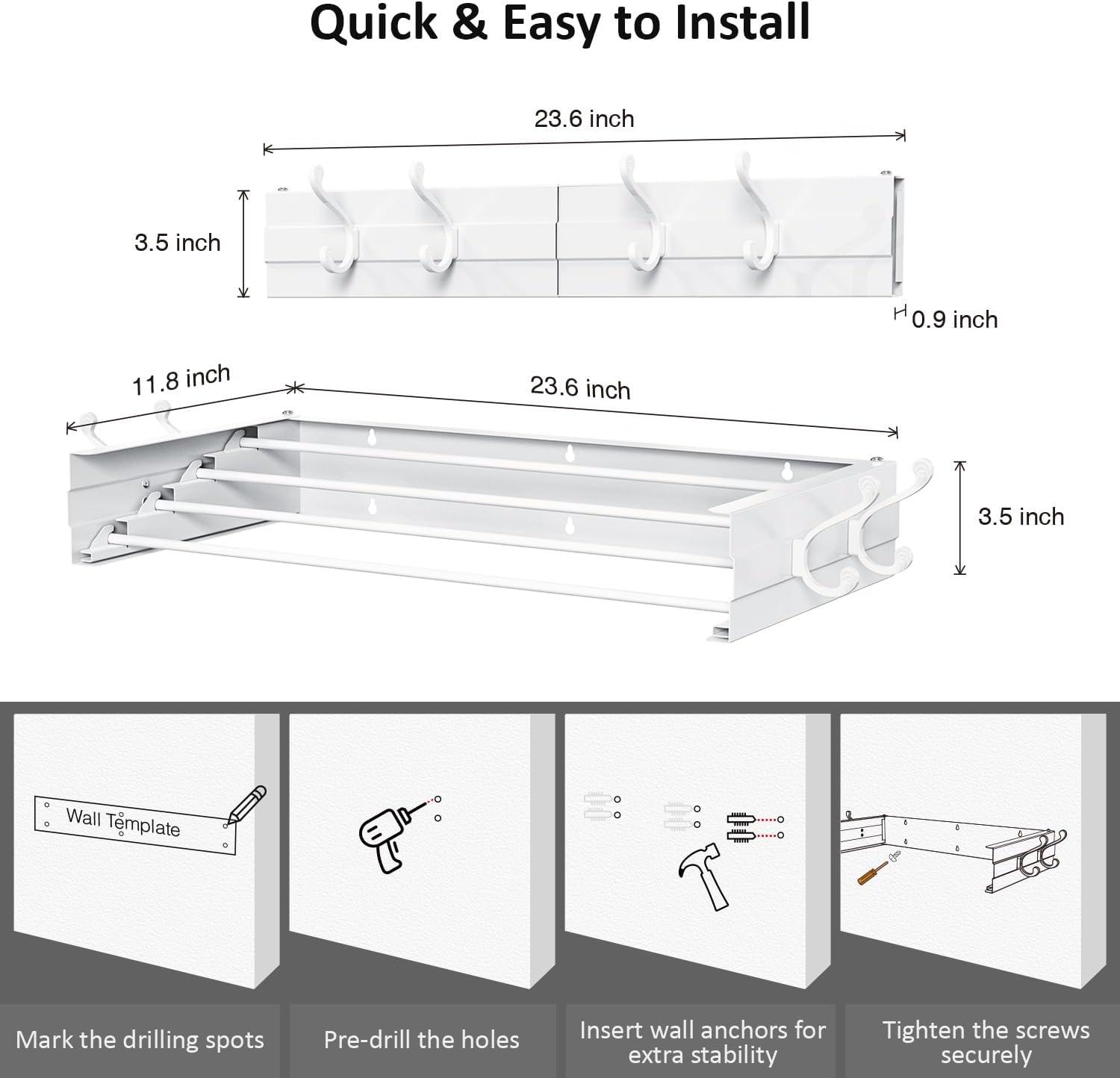 Quick & Easy to Install

23.6 inch

3.5 inch

0.9 inch

11.8 inch

23.6 inch

3.5 inch

Wall Template

Mark the drilling spots

Pre-drill the holes

Insert wall anchors for extra stability

Tighten the screws securely