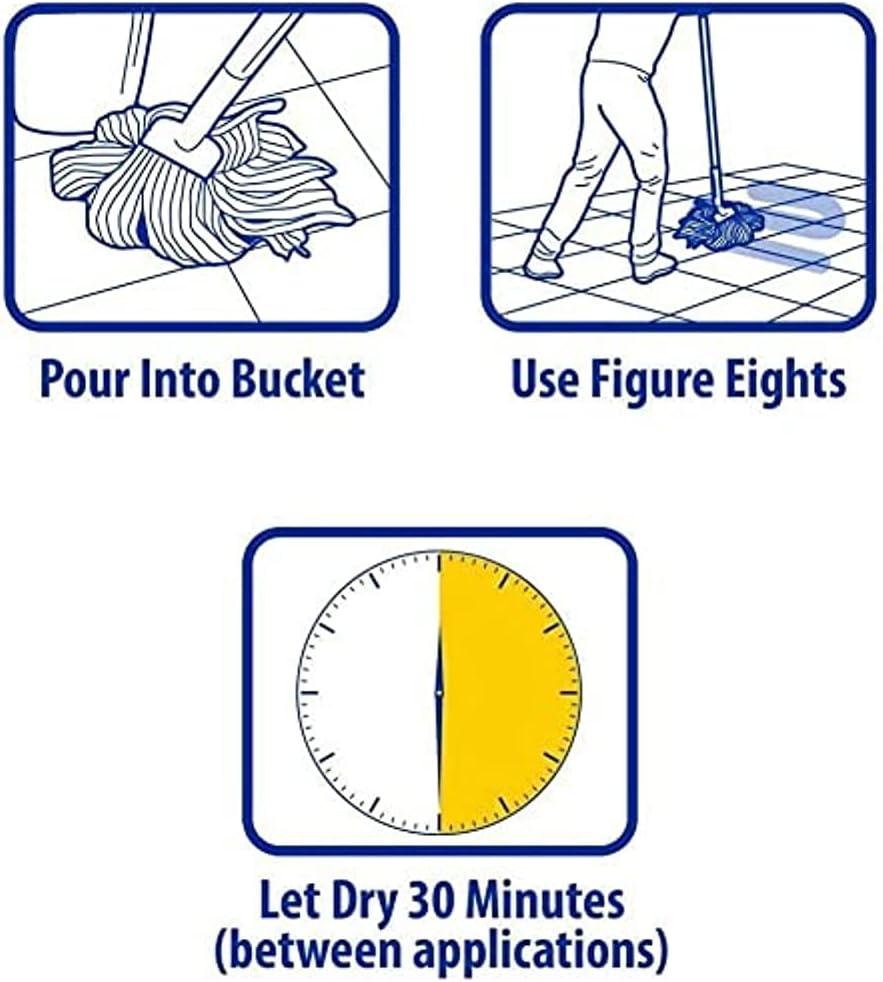 Pour Into Bucket

Use Figure Eights

Let Dry 30 Minutes
(between applications)