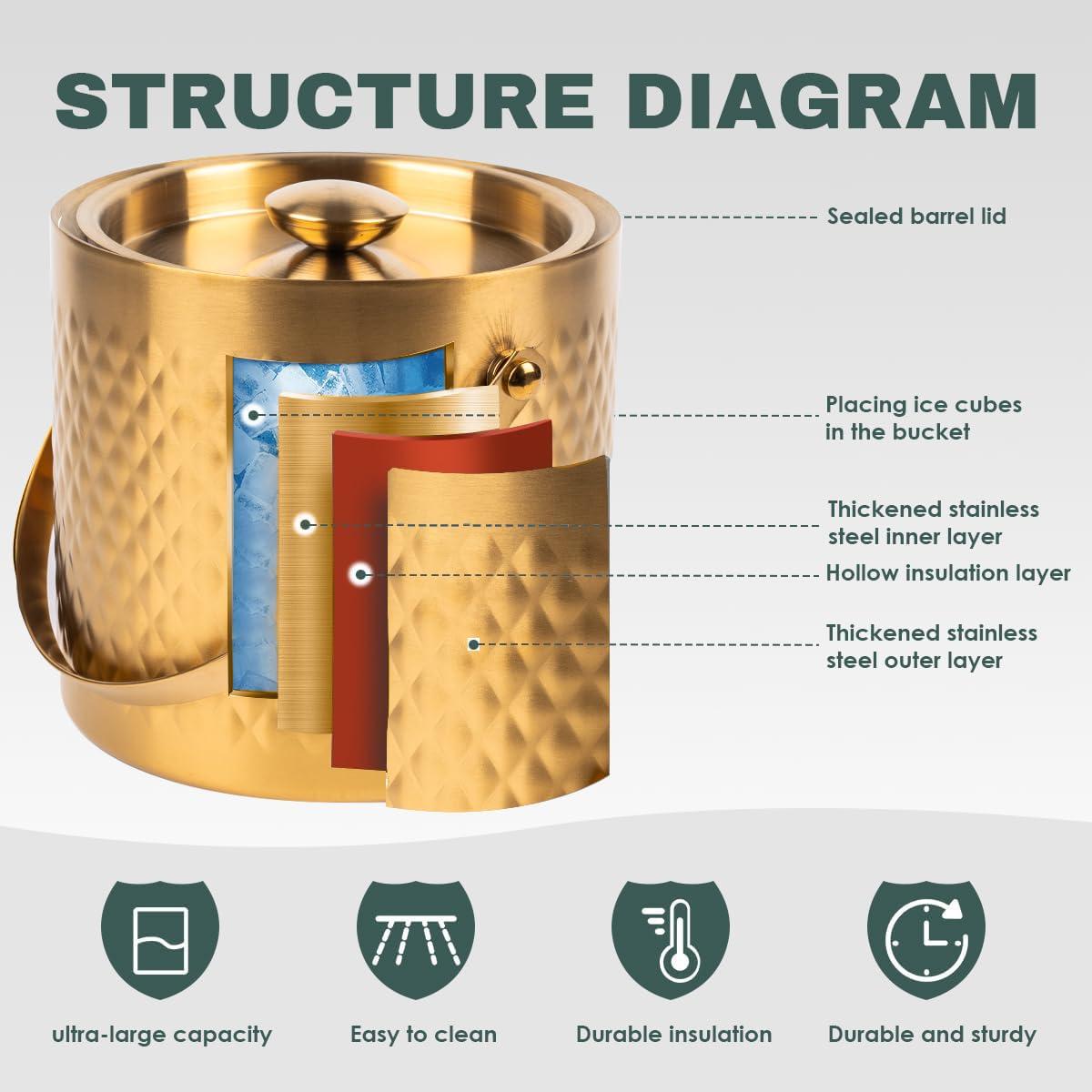 STRUCTURE DIAGRAM

Sealed barrel lid

Placing ice cubes in the bucket

Thickened stainless steel inner layer

Hollow insulation layer

Thickened stainless steel outer layer

ultra-large capacity

Easy to clean

Durable insulation

Durable and sturdy