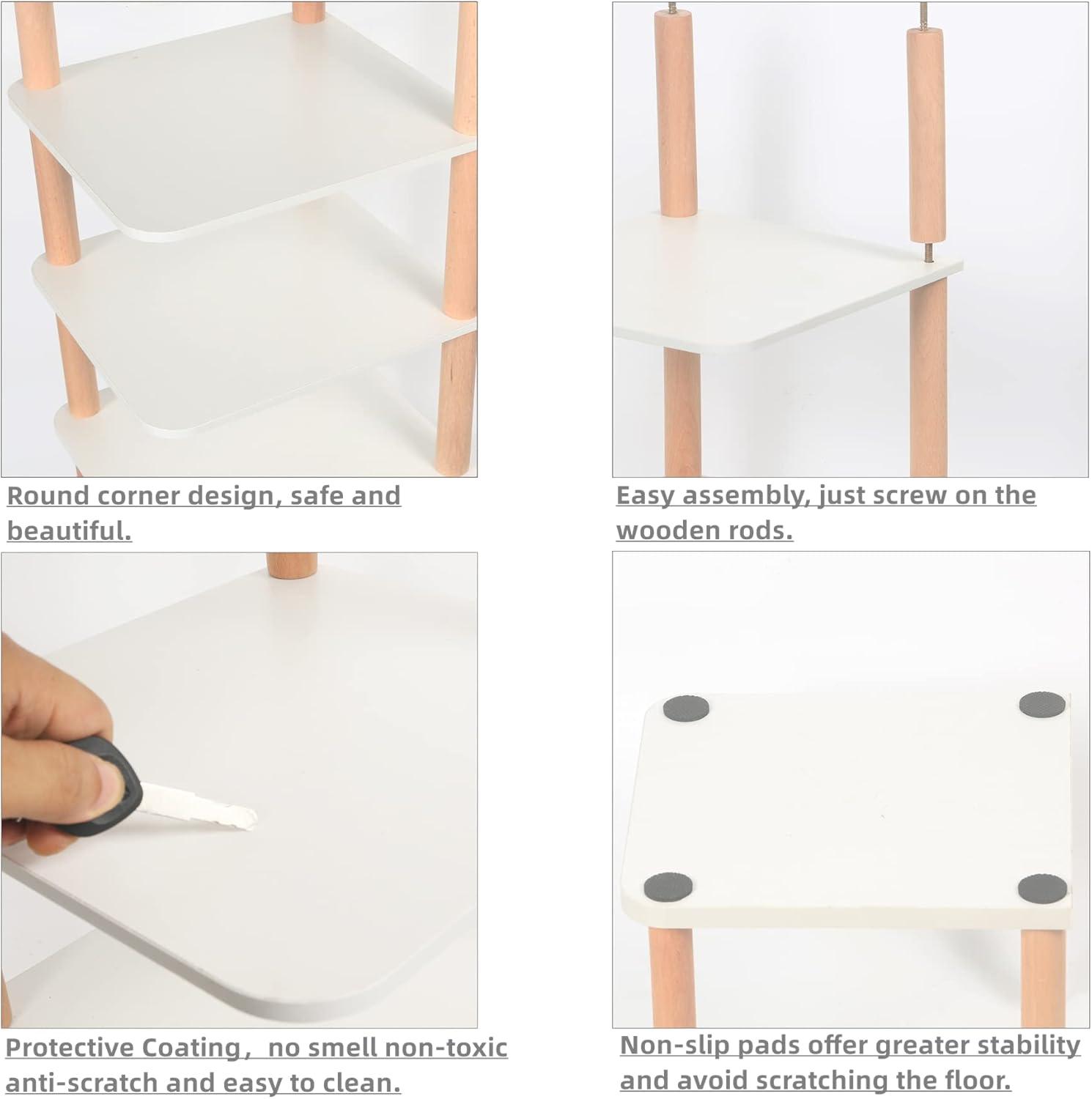 Round corner design, safe and beautiful.

Easy assembly, just screw on the wooden rods.

Protective Coating， no smell non-toxic anti-scratch and easy to clean.

Non-slip pads offer greater stability and avoid scratching the floor.