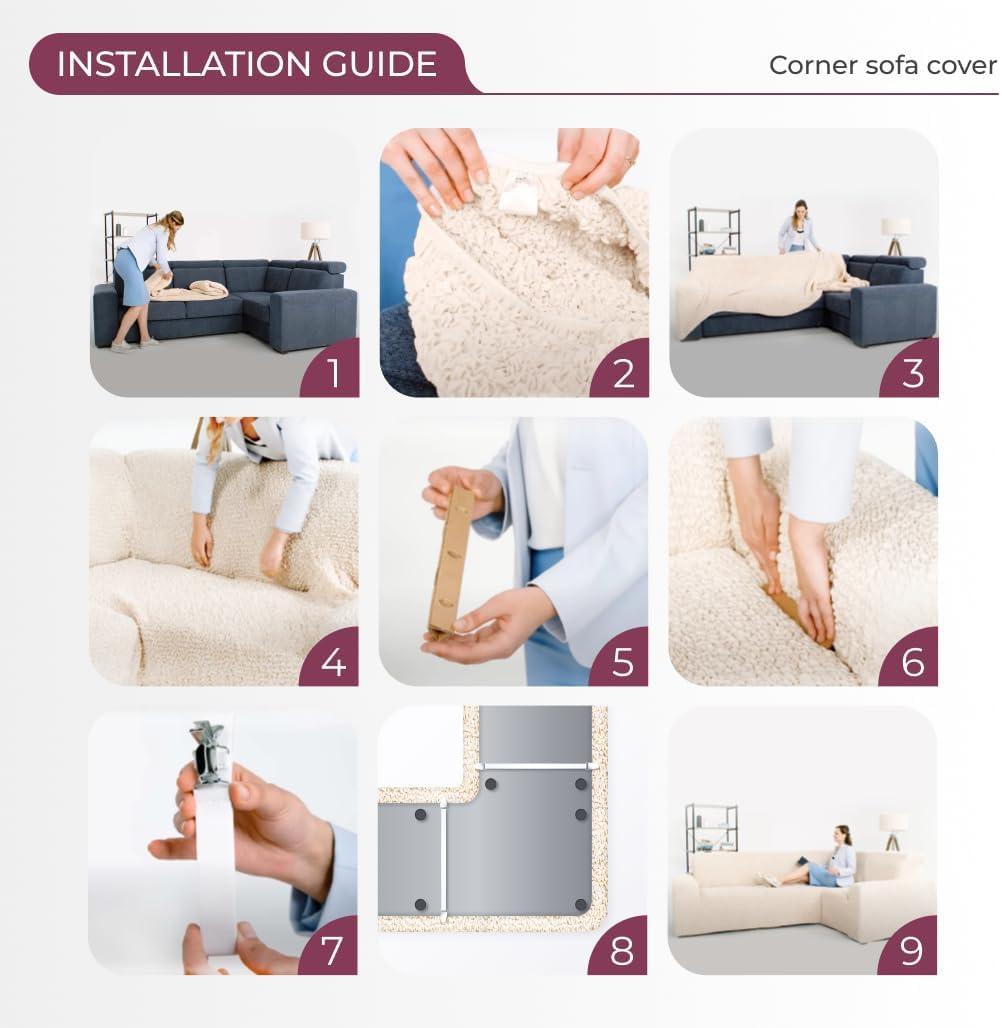 INSTALLATION GUIDE

Corner sofa cover

1

2

3

4

5

6

7

8

9