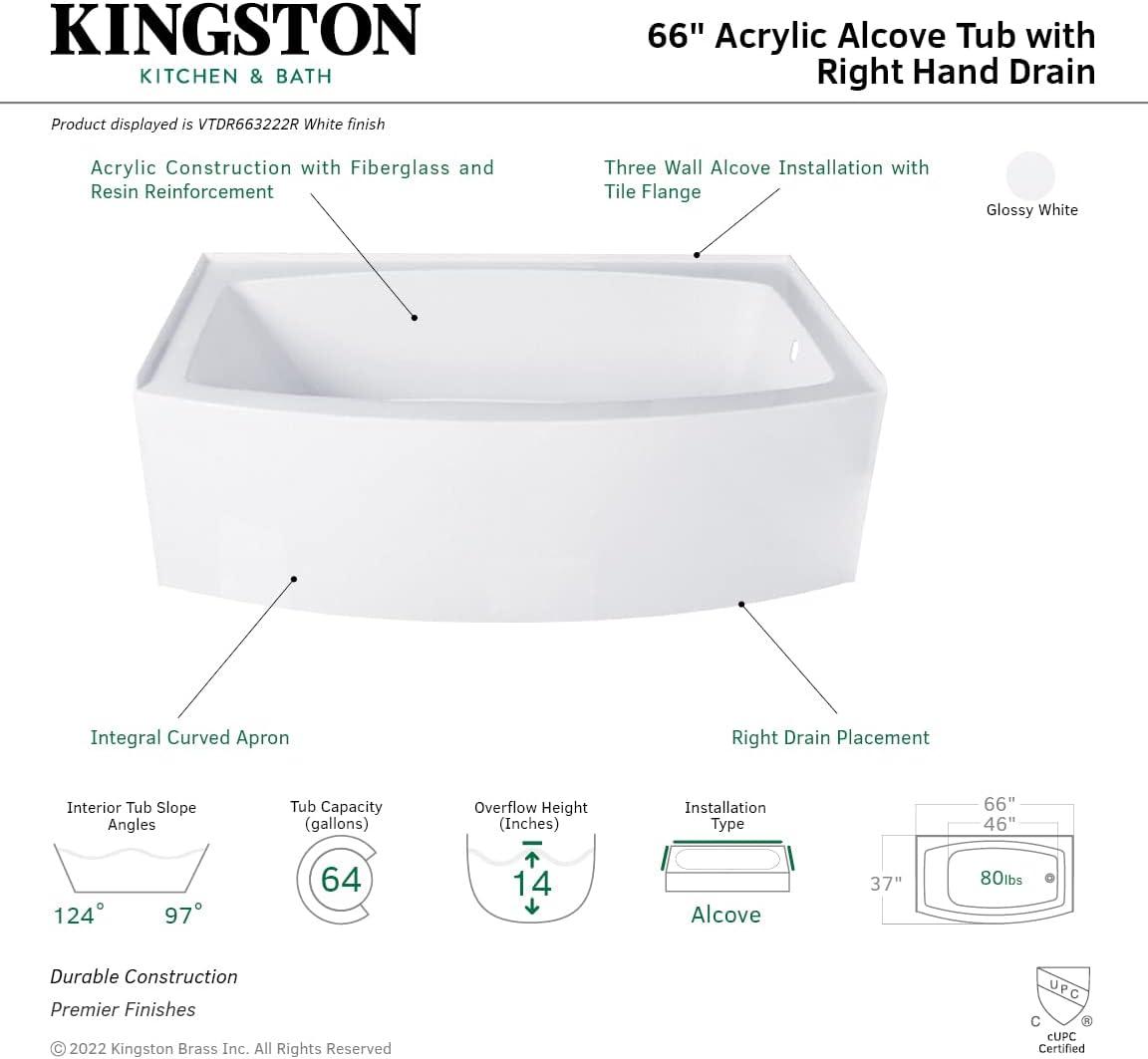 KINGSTON
KITCHEN & BATH

66" Acrylic Alcove Tub with Right Hand Drain

Product displayed is VTDR663222R White finish

Acrylic Construction with Fiberglass and Resin Reinforcement

Three Wall Alcove Installation with Tile Flange

Glossy White

Integral Curved Apron

Right Drain Placement

Interior Tub Slope Angles
124° 97°

Tub Capacity (gallons)
64

Overflow Height (Inches)
14

Installation Type
Alcove

66"
46"
37"
80lbs

Durable Construction
Premier Finishes

© 2022 Kingston Brass Inc. All Rights Reserved

UPC
C ®
cUPC Certified