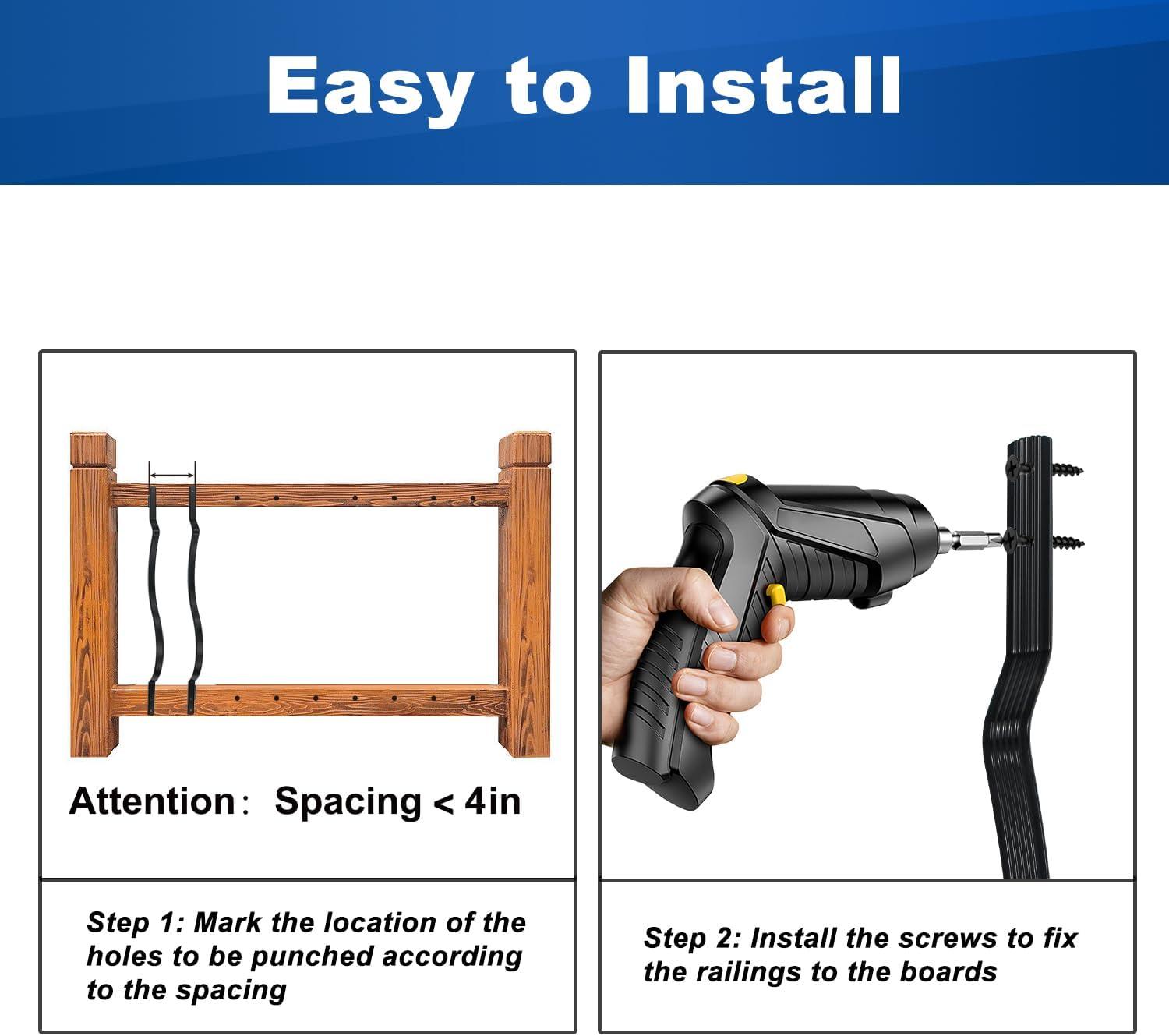 Easy to Install

Attention： Spacing < 4in

Step 1: Mark the location of the holes to be punched according to the spacing

Step 2: Install the screws to fix the railings to the boards