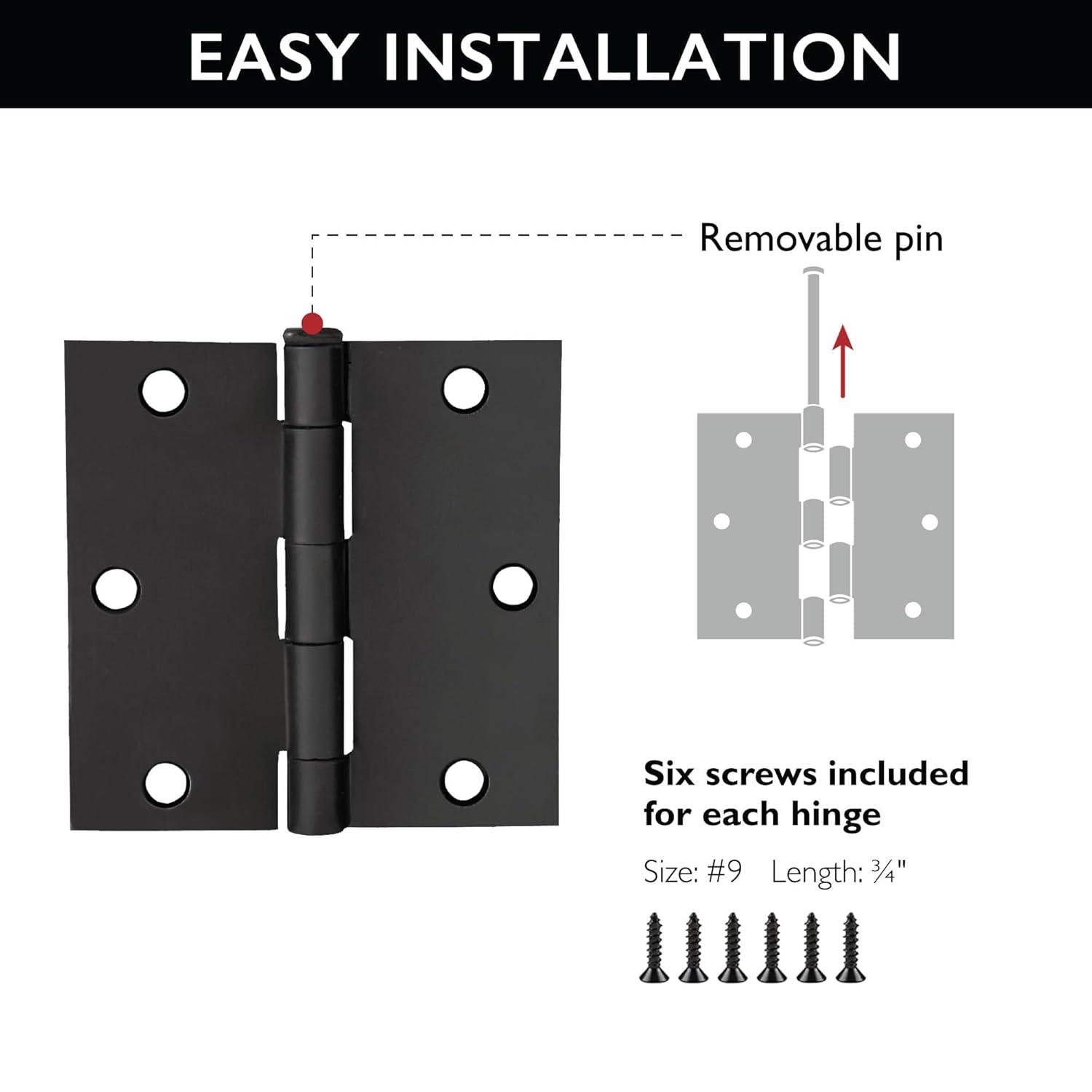 EASY INSTALLATION

Removable pin

Six screws included for each hinge

Size: #9 Length: ¾"