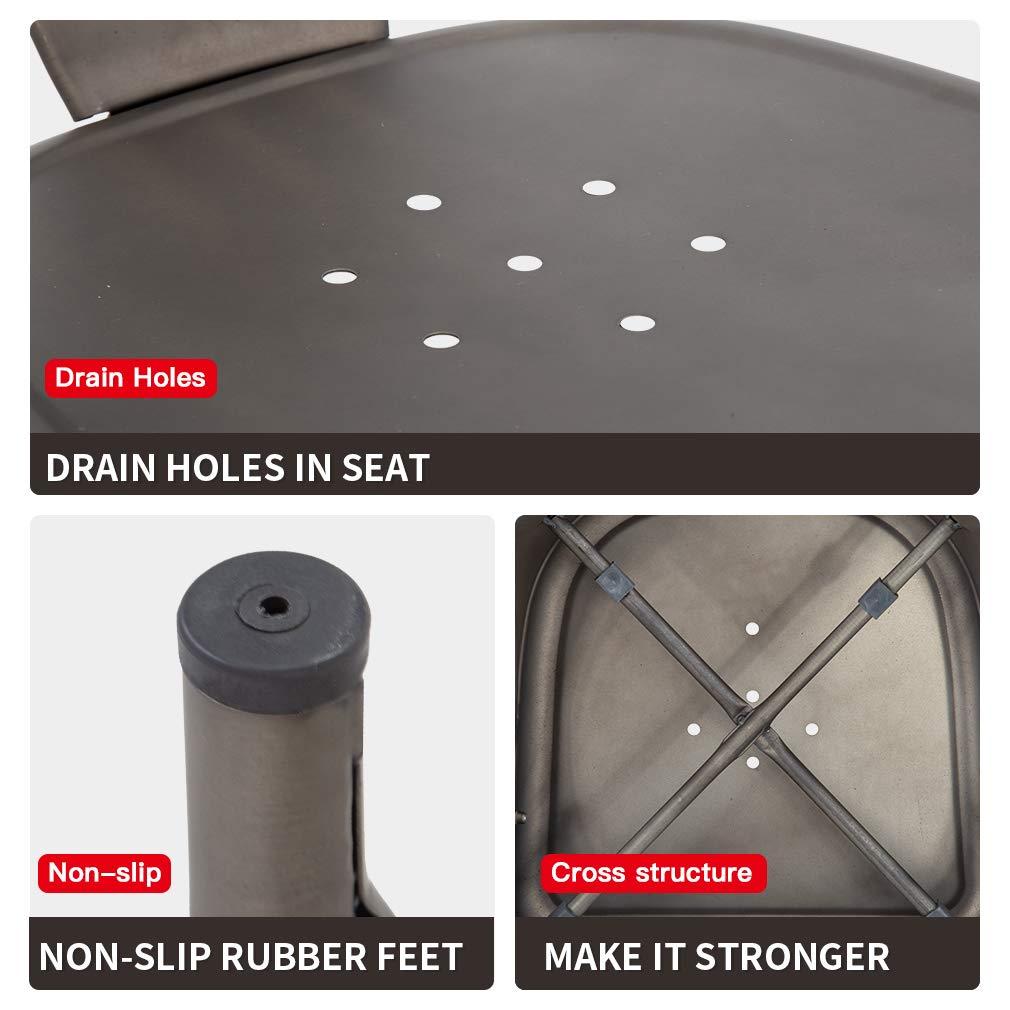 Drain Holes

DRAIN HOLES IN SEAT

Non–slip

NON-SLIP RUBBER FEET

Cross structure

MAKE IT STRONGER