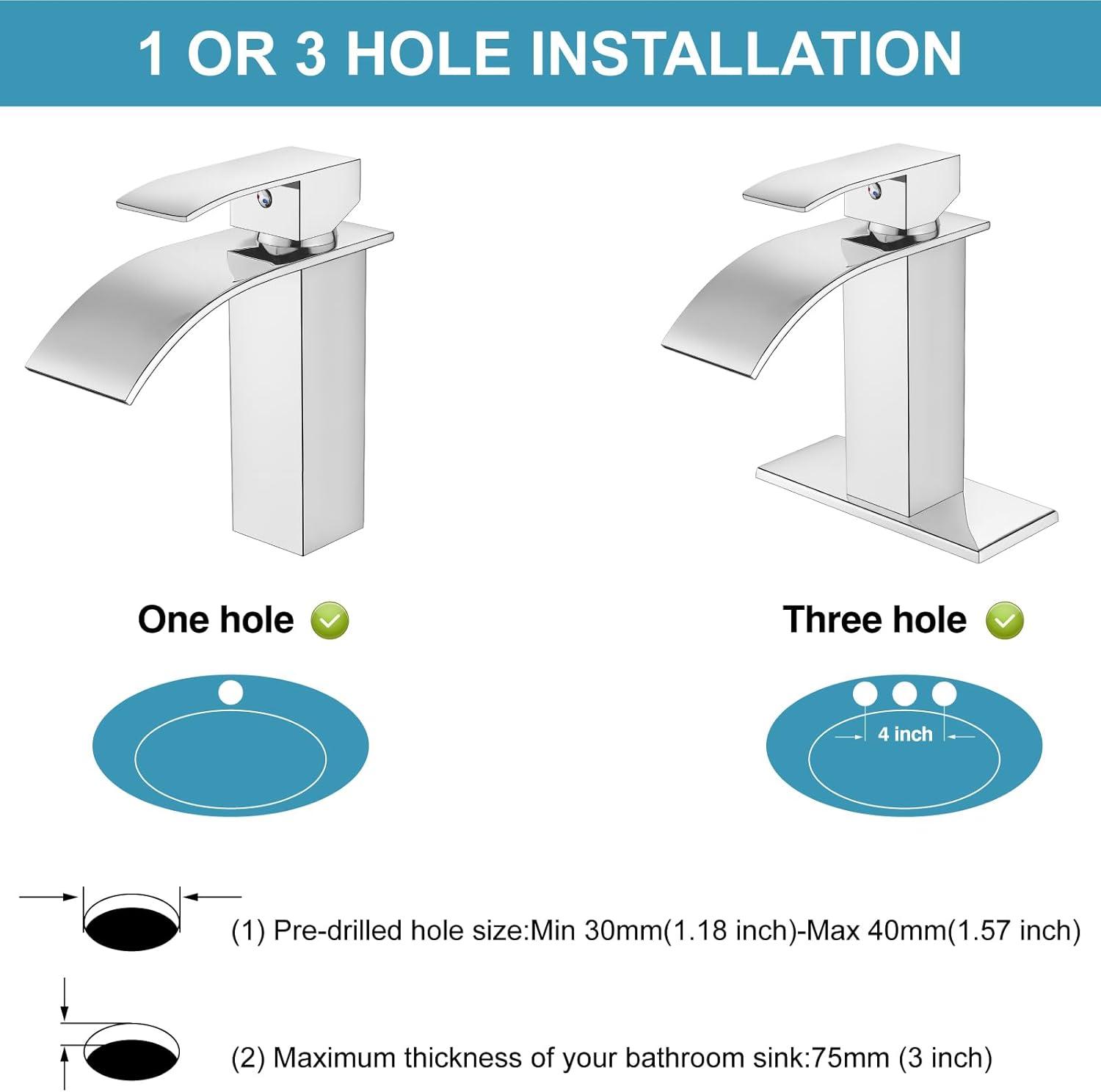 1 OR 3 HOLE INSTALLATION

One hole

Three hole

4 inch

(1) Pre-drilled hole size:Min 30mm(1.18 inch)-Max 40mm(1.57 inch)

(2) Maximum thickness of your bathroom sink:75mm (3 inch)