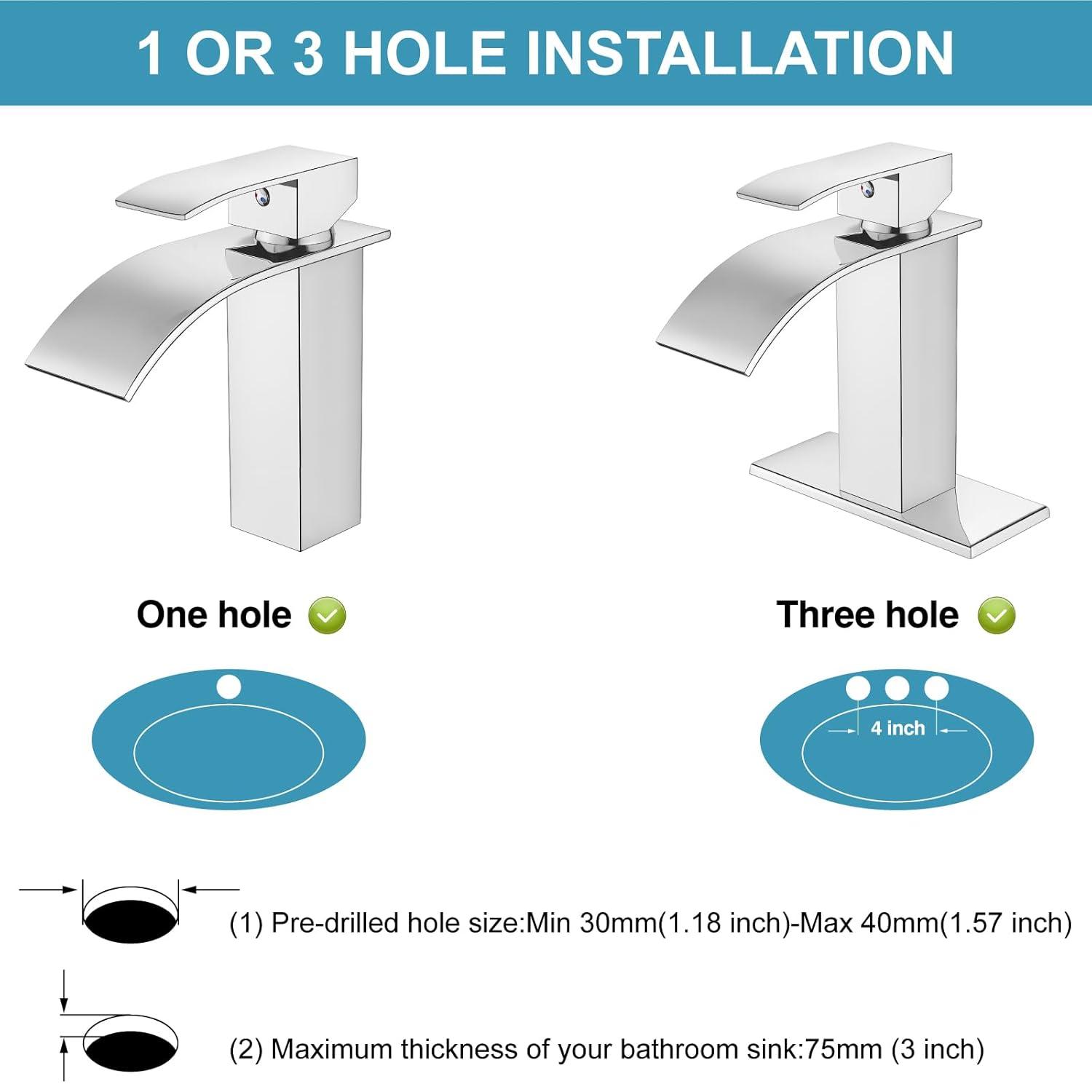 1 OR 3 HOLE INSTALLATION

One hole

Three hole

4 inch

(1) Pre-drilled hole size:Min 30mm(1.18 inch)-Max 40mm(1.57 inch)

(2) Maximum thickness of your bathroom sink:75mm (3 inch)