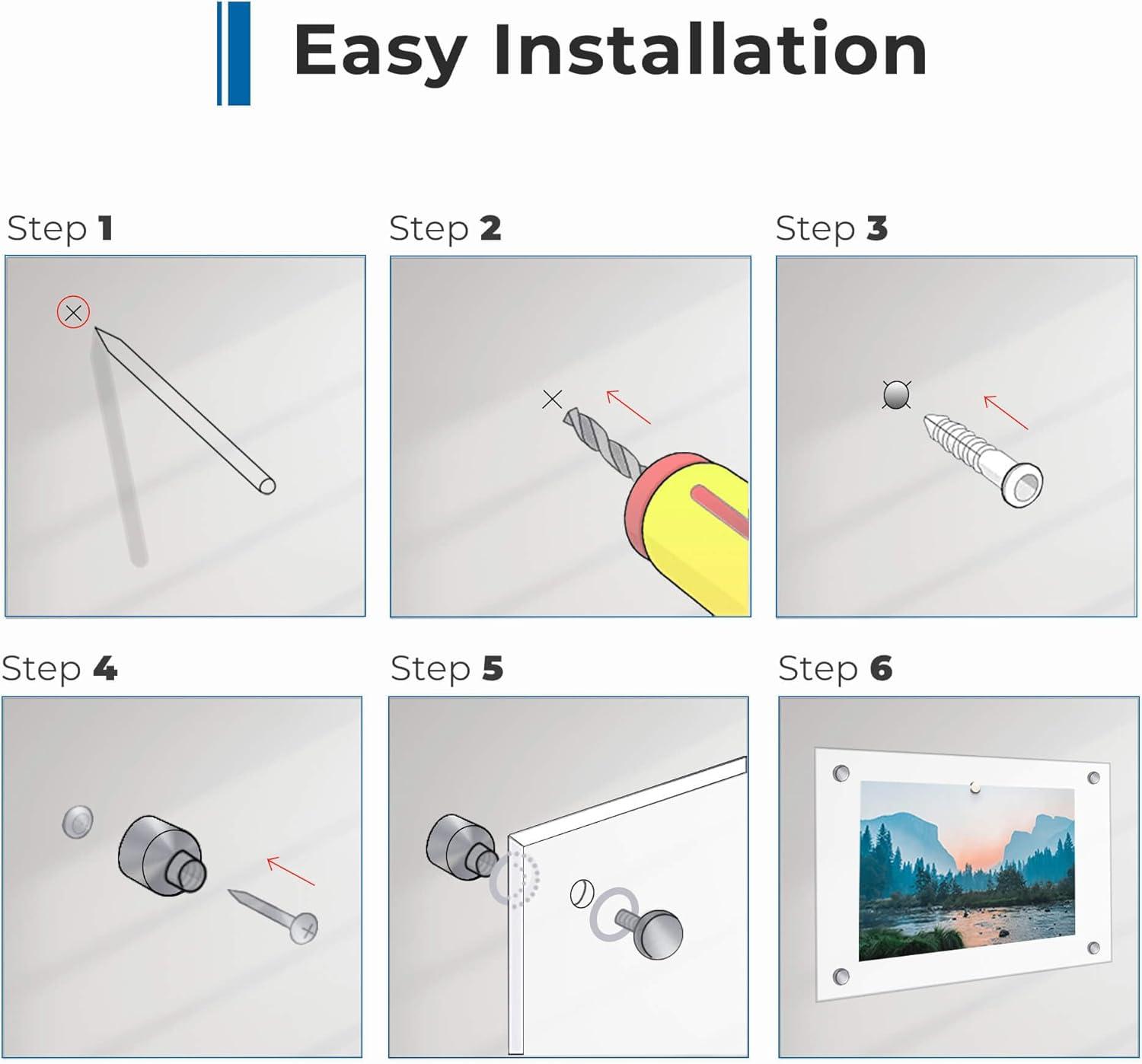 Easy Installation

Step 1

Step 2

Step 3

Step 4

Step 5

Step 6