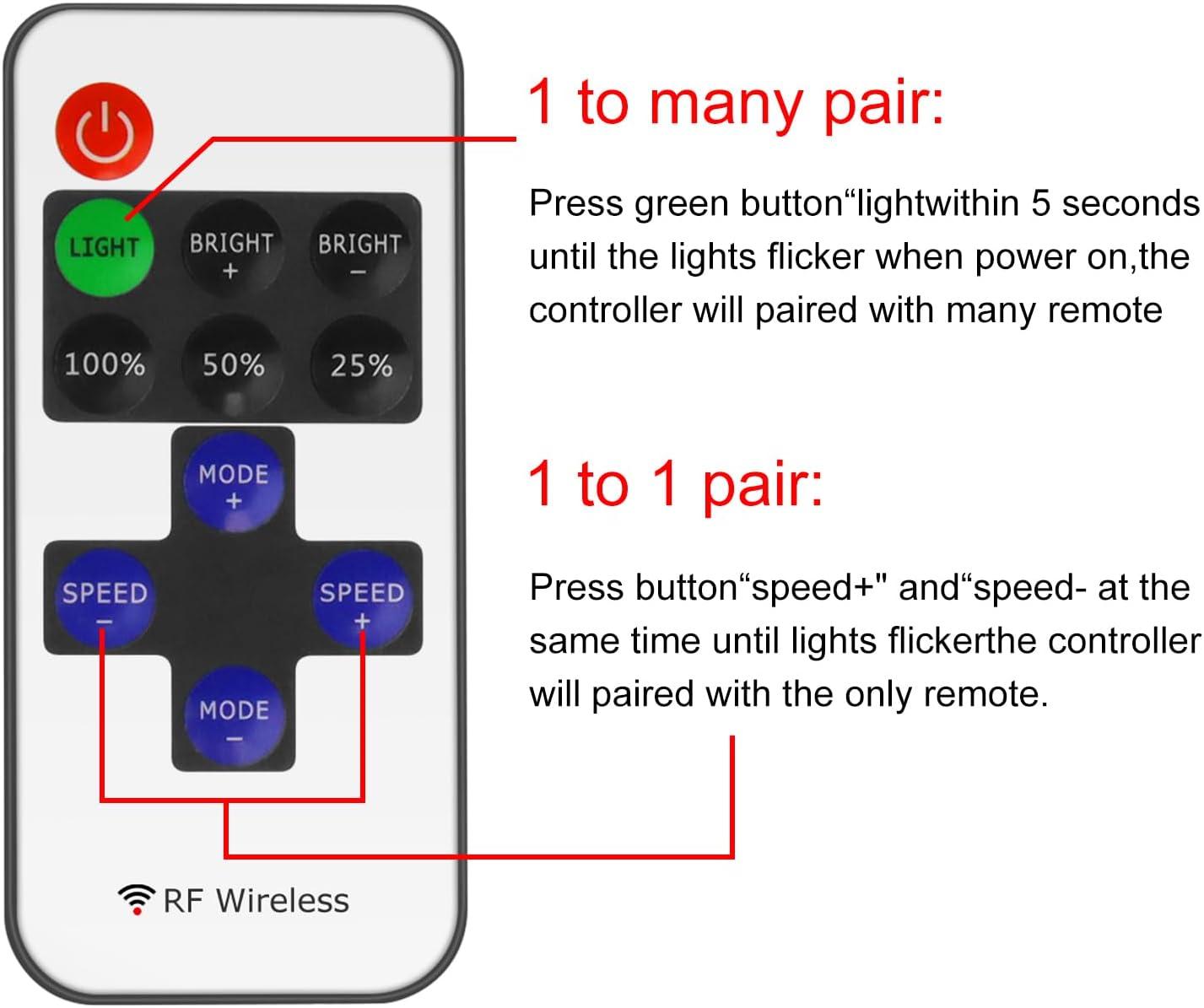 LIGHT

BRIGHT +

BRIGHT −

100%

50%

25%

MODE +

SPEED −

SPEED +

MODE −

RF Wireless

1 to many pair:

Press green button“lightwithin 5 seconds until the lights flicker when power on,the controller will paired with many remote

1 to 1 pair:

Press button“speed+" and“speed- at the same time until lights flickerthe controller will paired with the only remote.