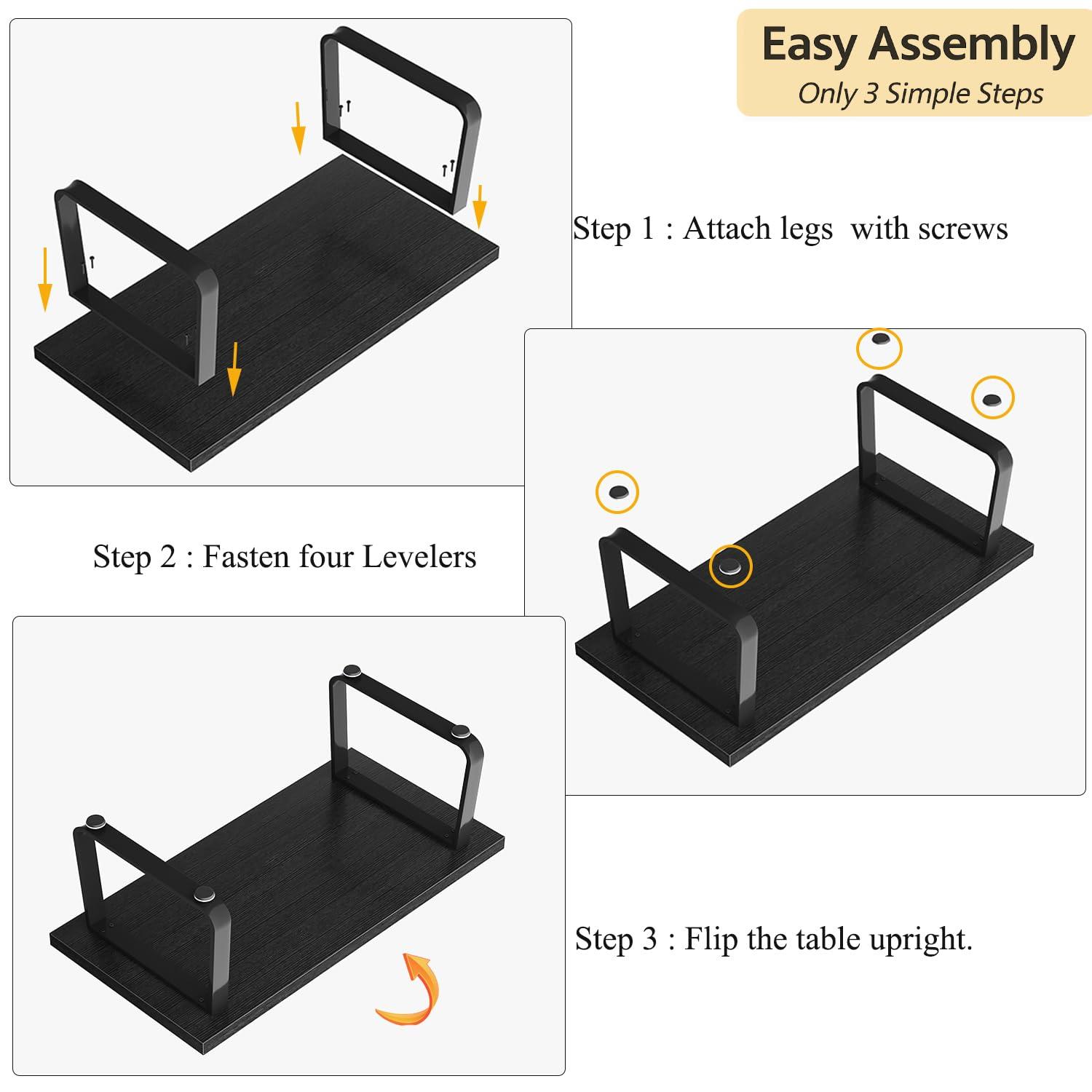 Easy Assembly
Only 3 Simple Steps

Step 1 : Attach legs with screws

Step 2 : Fasten four Levelers

Step 3 : Flip the table upright.