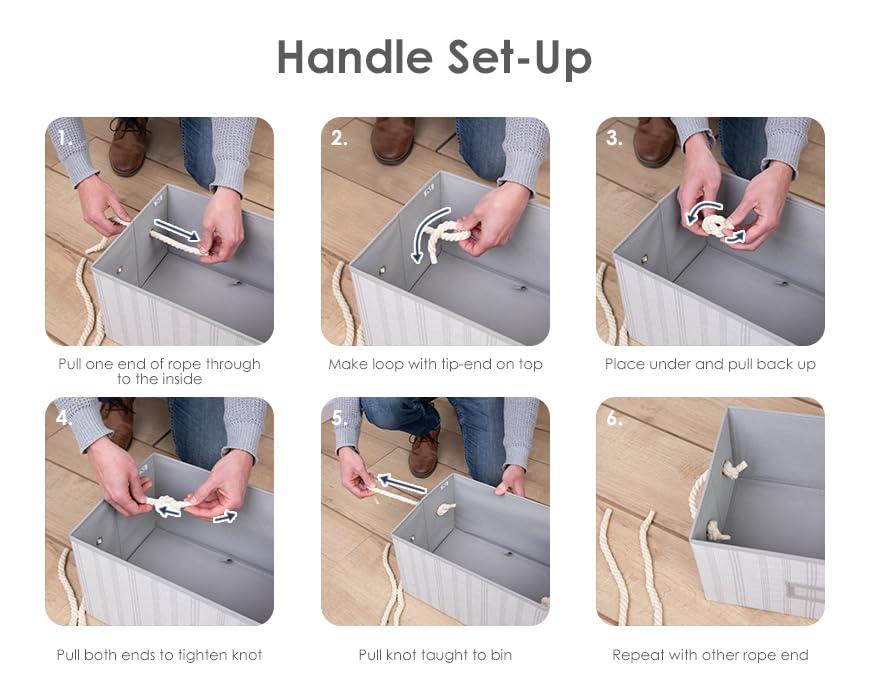 Handle Set-Up

1.

Pull one end of rope through to the inside

2.

Make loop with tip-end on top

3.

Place under and pull back up

4.

Pull both ends to tighten knot

5.

Pull knot taught to bin

6.

Repeat with other rope end