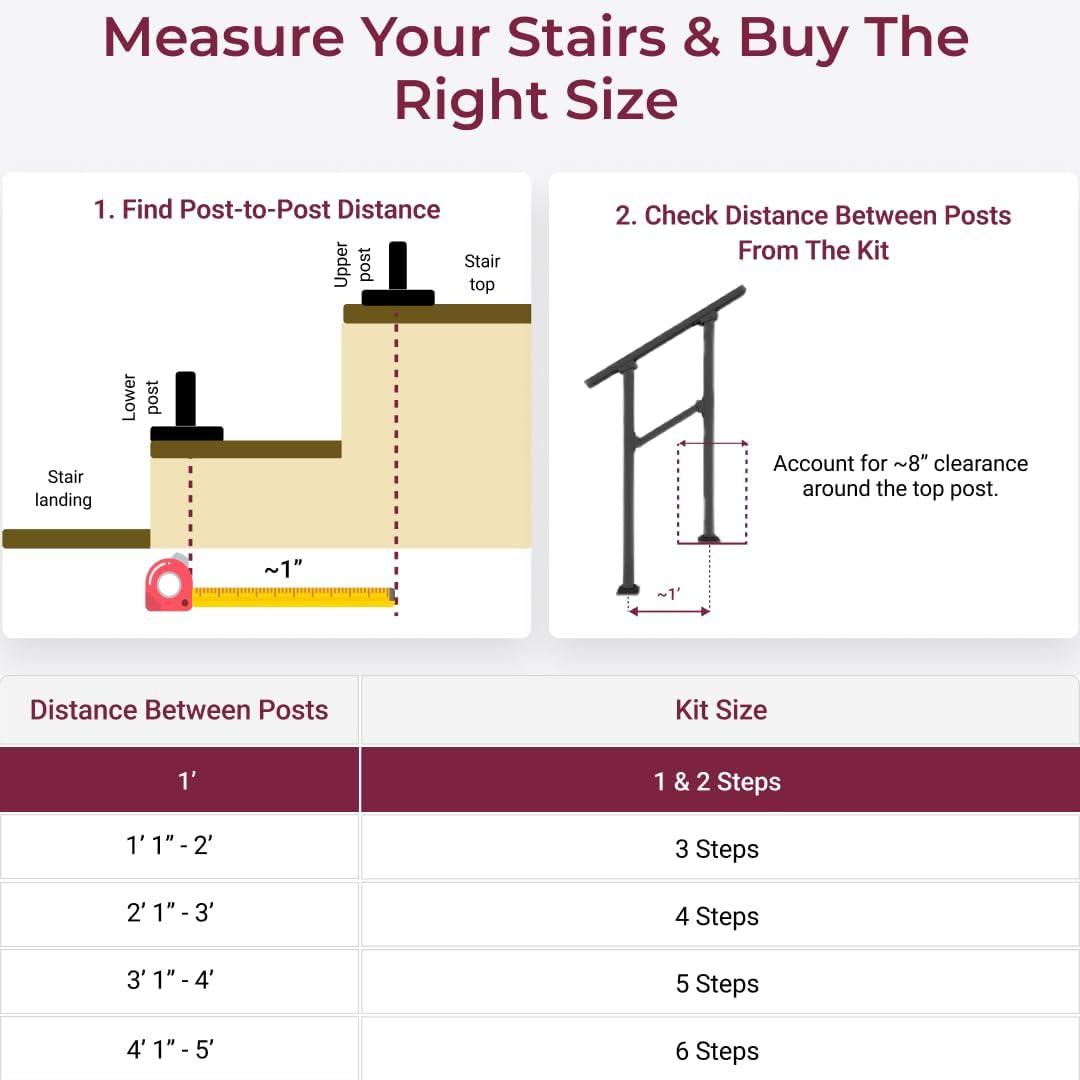 Measure Your Stairs & Buy The Right Size

1. Find Post-to-Post Distance

Upper post

Stair top

Lower post

Stair landing

~1”

2. Check Distance Between Posts From The Kit

Account for ~8” clearance around the top post.

~1’

| Distance Between Posts | Kit Size |
|---|---|
| 1’ | 1 & 2 Steps |
| 1’ 1” - 2’ | 3 Steps |
| 2’ 1” - 3’ | 4 Steps |
| 3’ 1” - 4’ | 5 Steps |
| 4’ 1” - 5’ | 6 Steps |