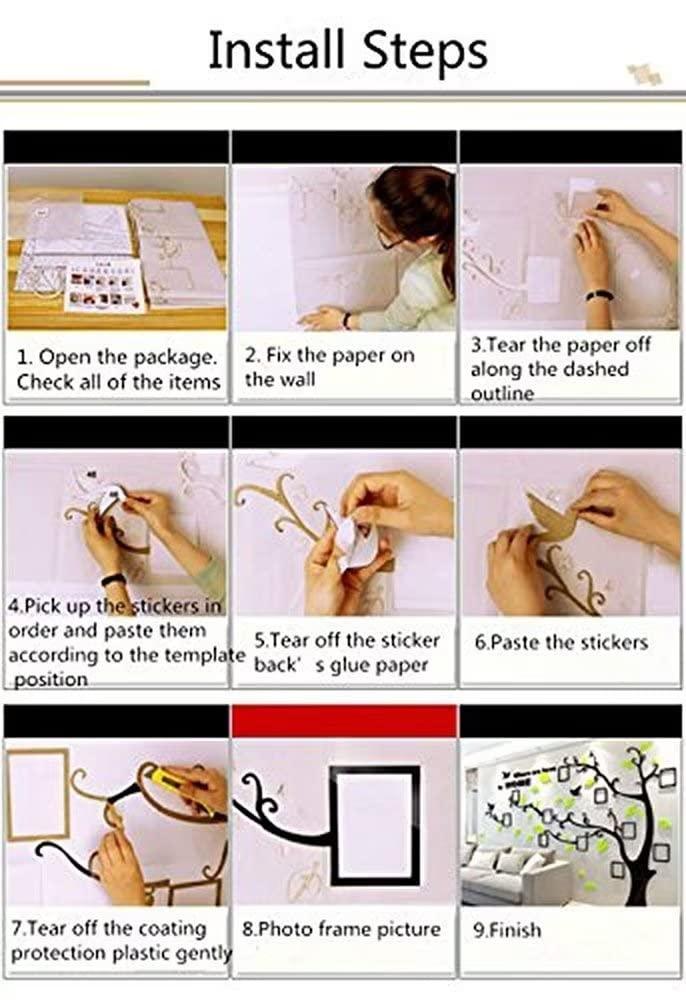 Install Steps

1. Open the package. Check all of the items

2. Fix the paper on the wall

3.Tear the paper off along the dashed outline

4.Pick up the stickers in order and paste them according to the template position

5.Tear off the sticker back' s glue paper

6.Paste the stickers

7.Tear off the coating protection plastic gently

8.Photo frame picture

9.Finish