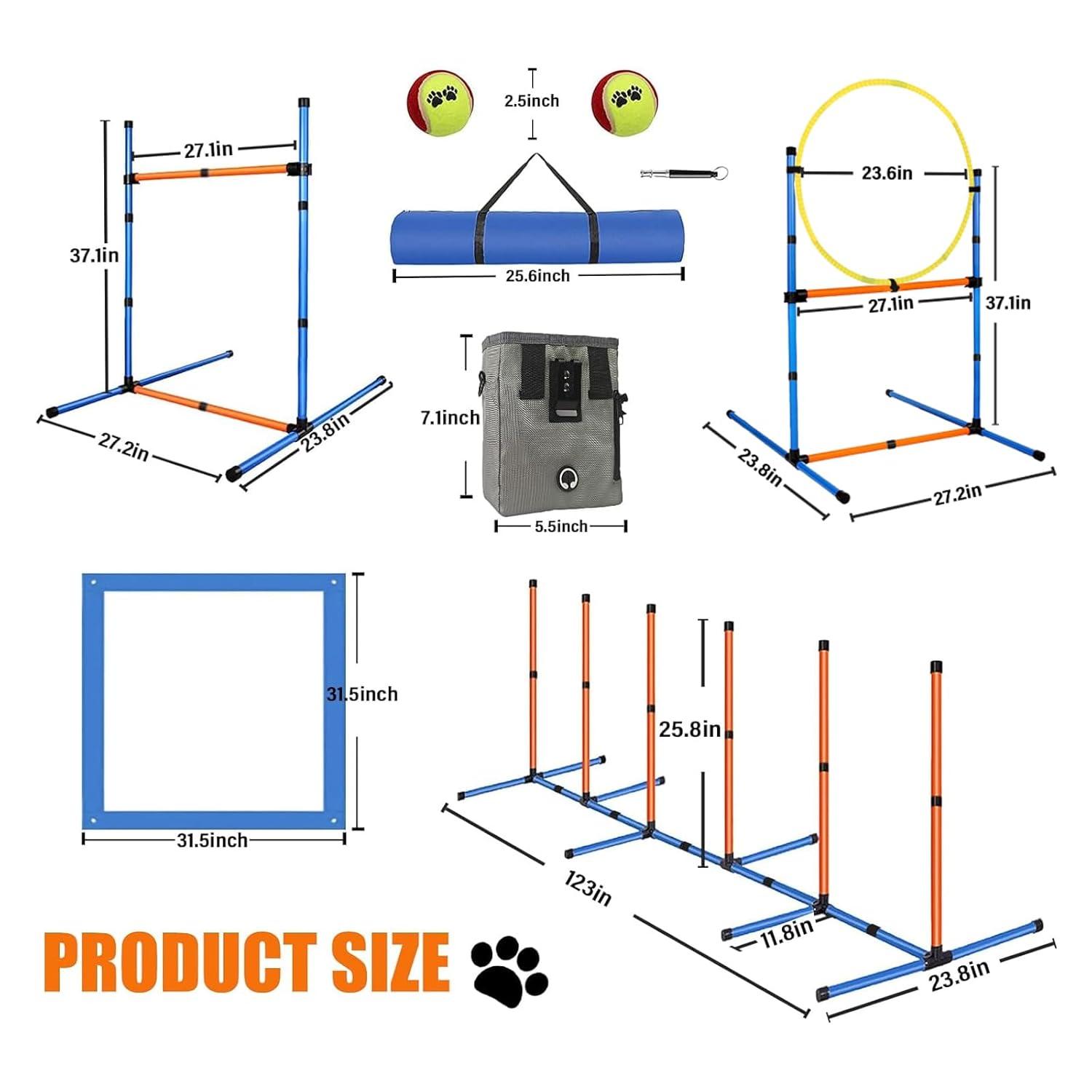 27.1in
37.1in
27.2in
23.8in
2.5inch
25.6inch
7.1inch
5.5inch
23.6in
27.1in
37.1in
23.8in
27.2in
31.5inch
31.5inch
25.8in
123in
11.8in
23.8in
PRODUCT SIZE