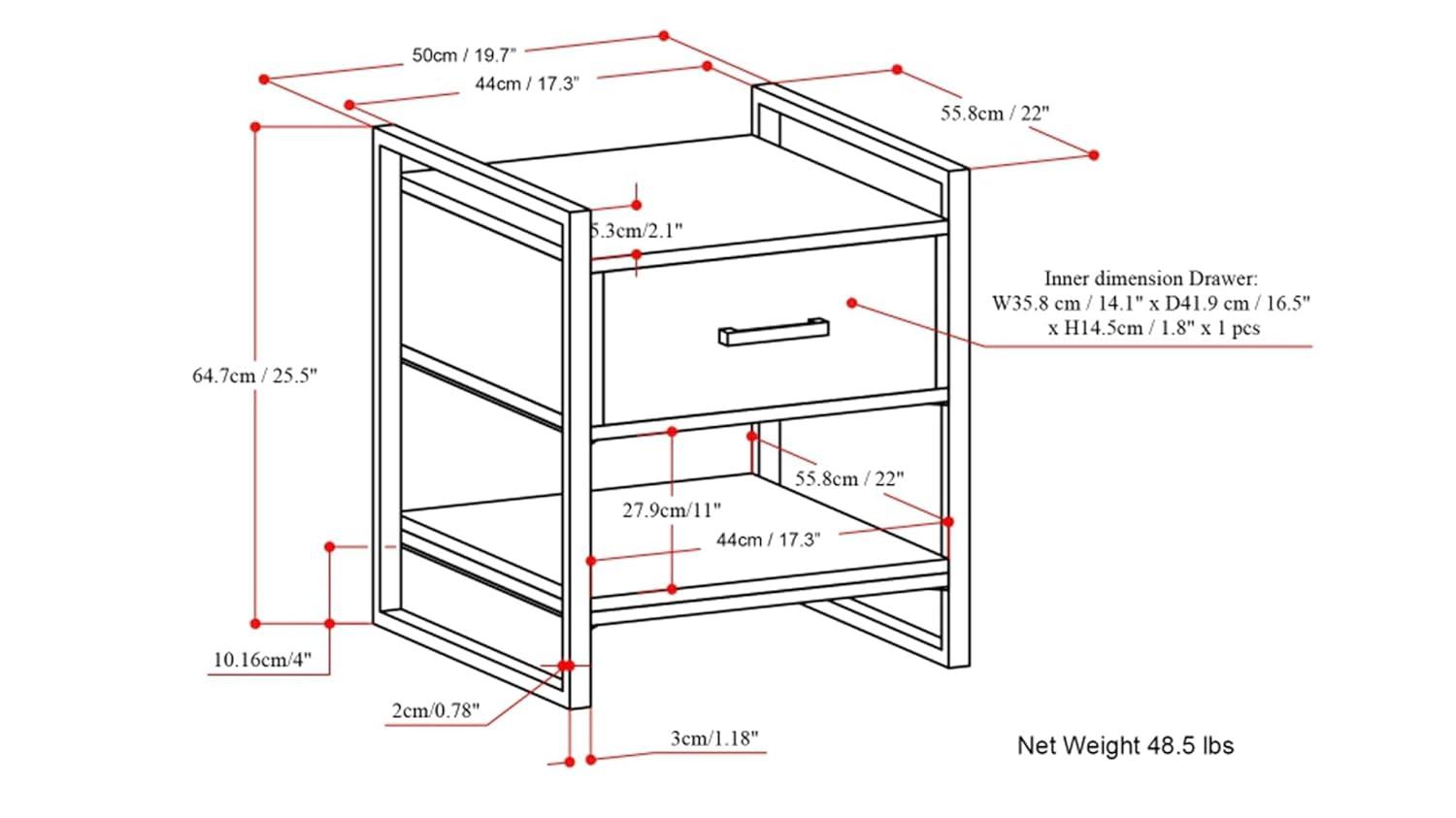 50cm / 19.7"
44cm / 17.3"
55.8cm / 22"
5.3cm/2.1"
Inner dimension Drawer:
W35.8 cm / 14.1" x D41.9 cm / 16.5"
x H14.5cm / 1.8" x 1 pcs
64.7cm / 25.5"
55.8cm / 22"
27.9cm/11"
44cm / 17.3"
10.16cm/4"
2cm/0.78"
3cm/1.18"
Net Weight 48.5 lbs