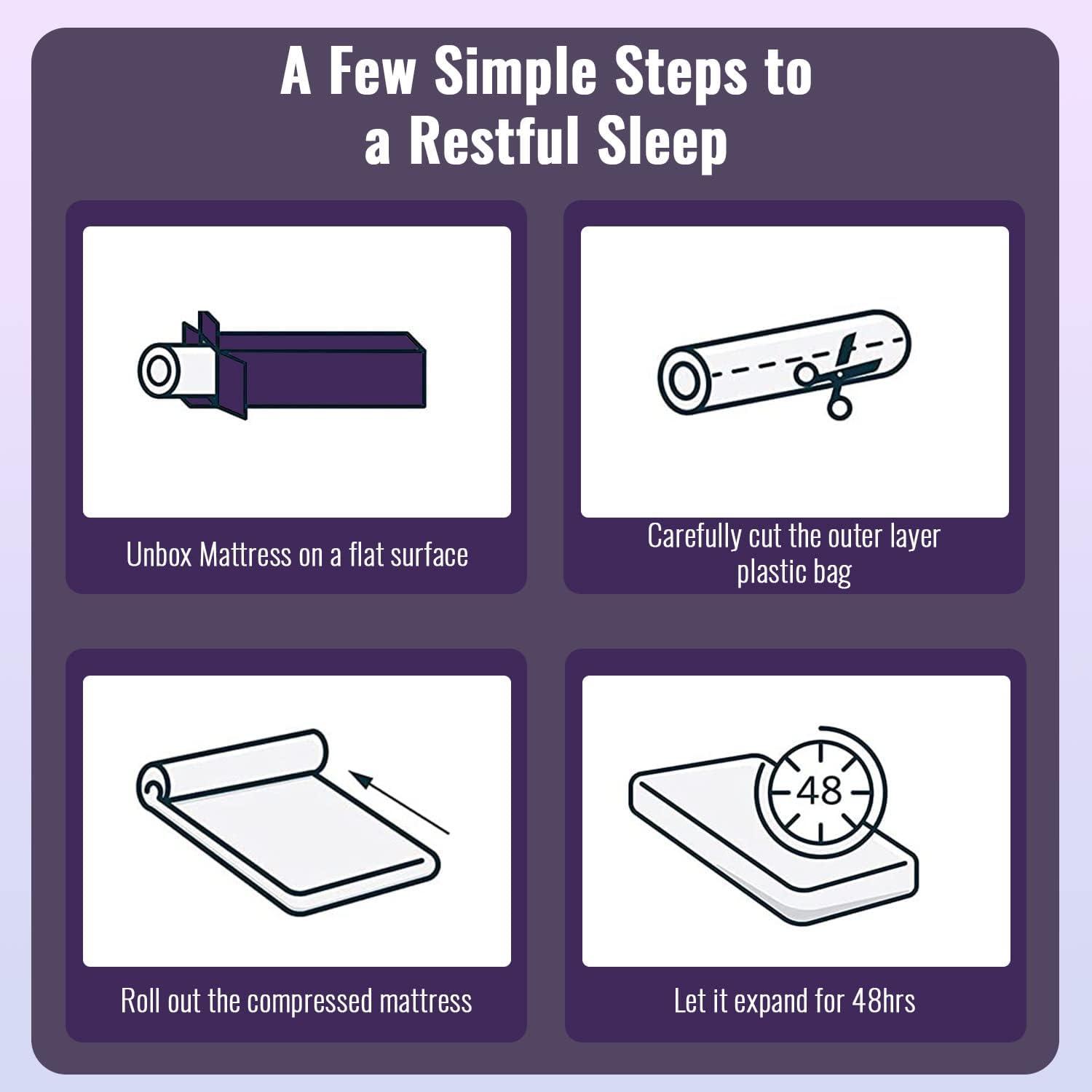 A Few Simple Steps to a Restful Sleep

Unbox Mattress on a flat surface

Carefully cut the outer layer plastic bag

Roll out the compressed mattress

48

Let it expand for 48hrs