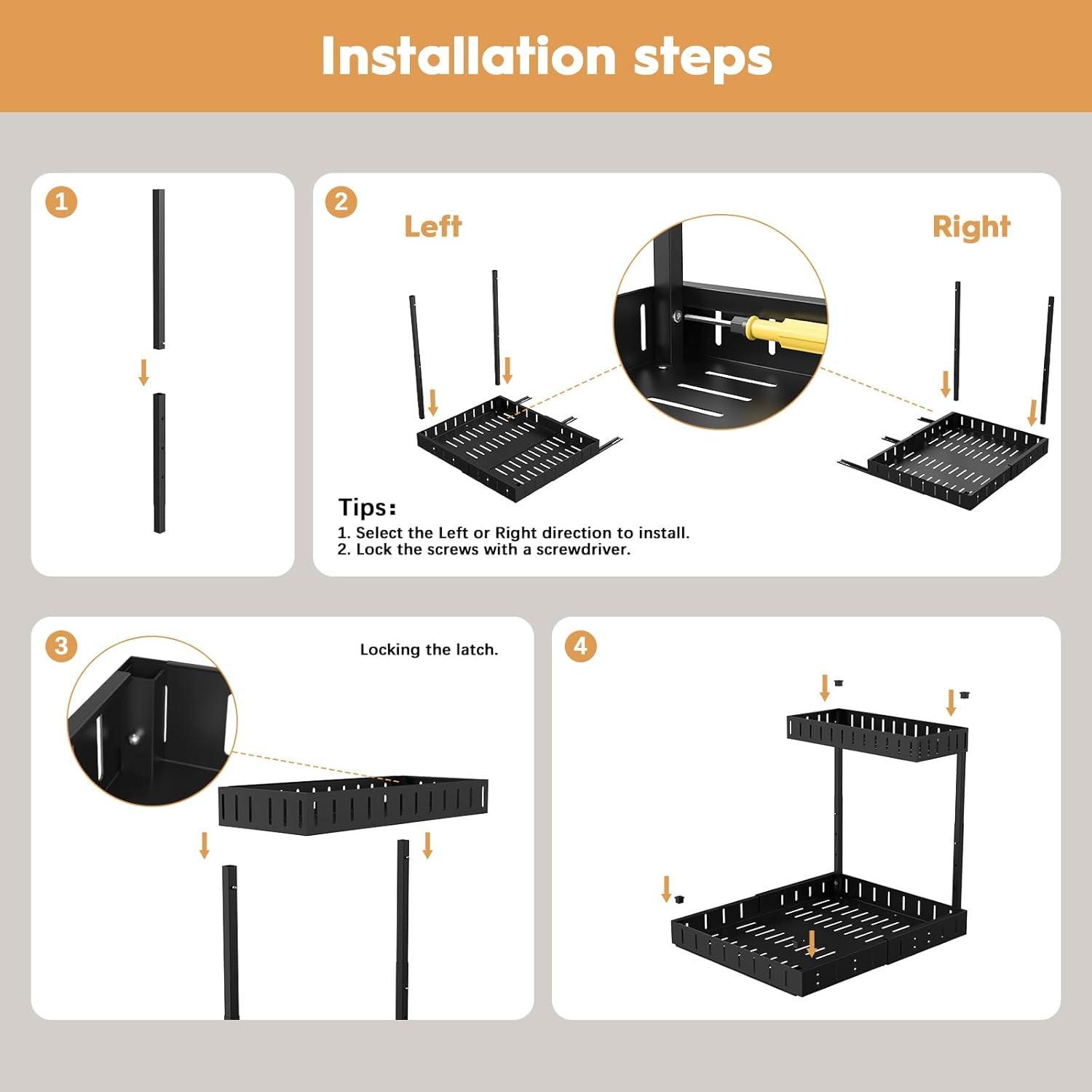 Installation steps

1

2

Left

Right

Tips:
1. Select the Left or Right direction to install.
2. Lock the screws with a screwdriver.

3

Locking the latch.

4