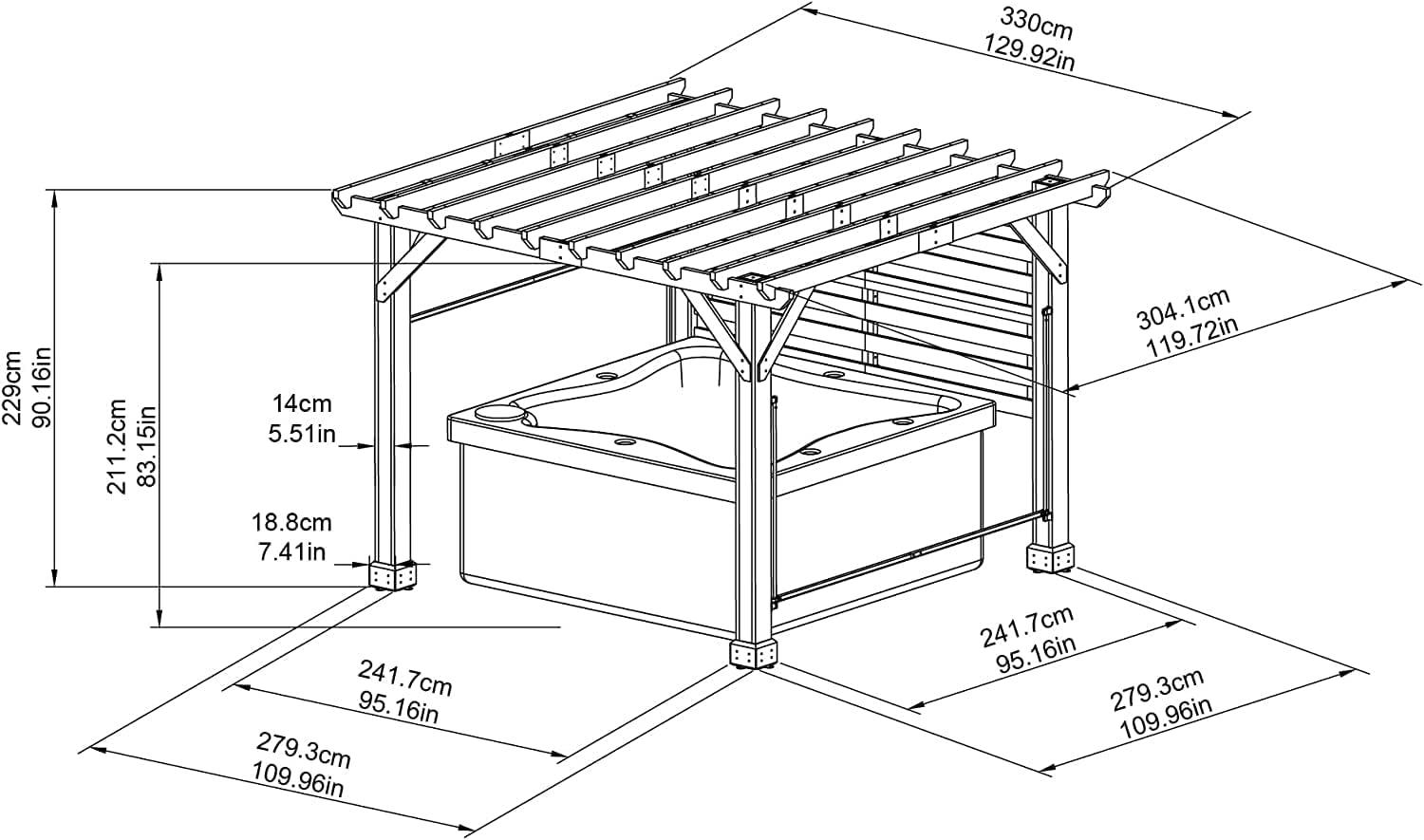 330cm
129.92in

304.1cm
119.72in

229cm
90.16in

211.2cm
83.15in

14cm
5.51in

18.8cm
7.41in

241.7cm
95.16in

279.3cm
109.96in

241.7cm
95.16in

279.3cm
109.96in