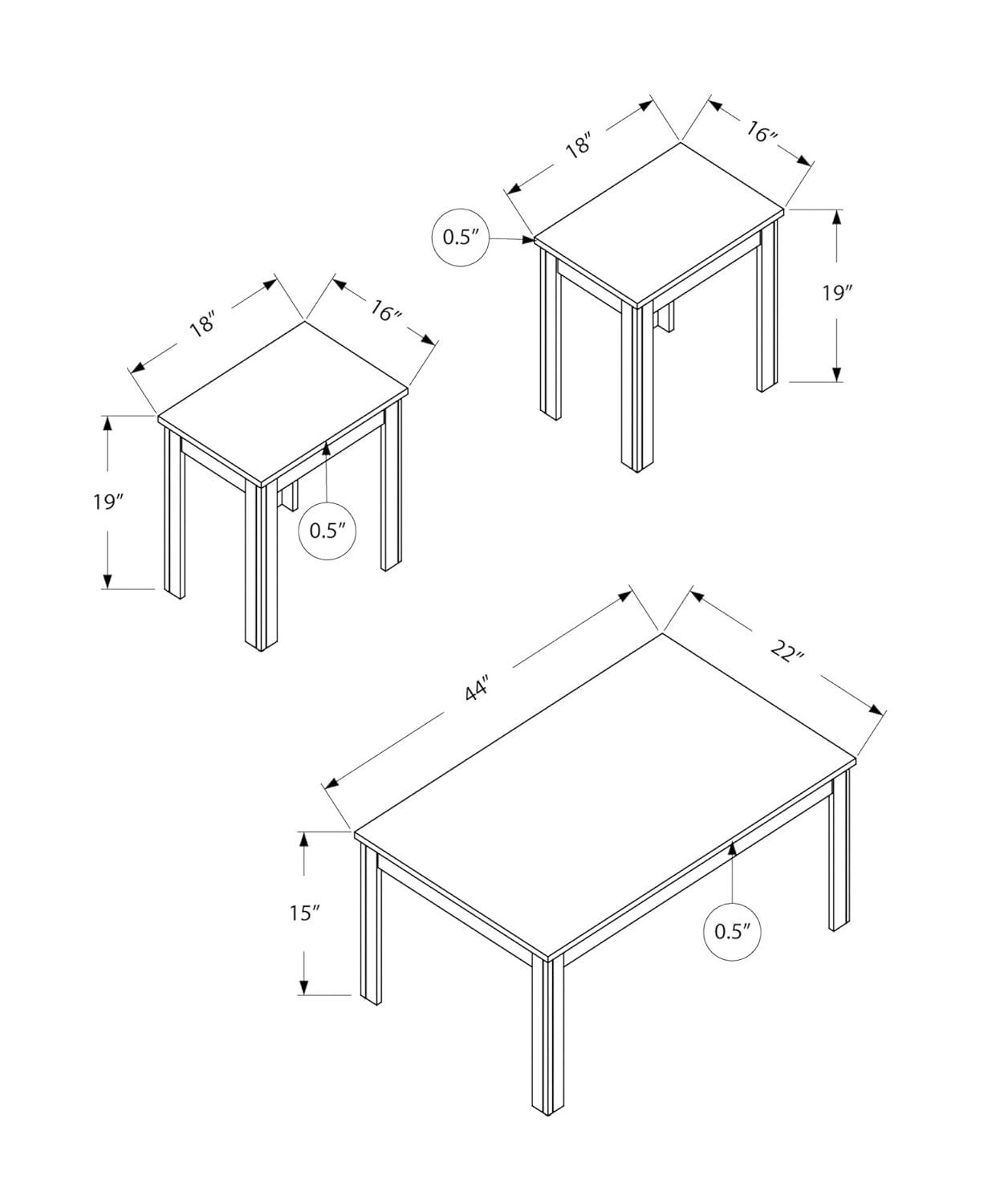 18″
16″
0.5″
19″

18″
16″
19″
0.5″

44″
22″
15″
0.5″