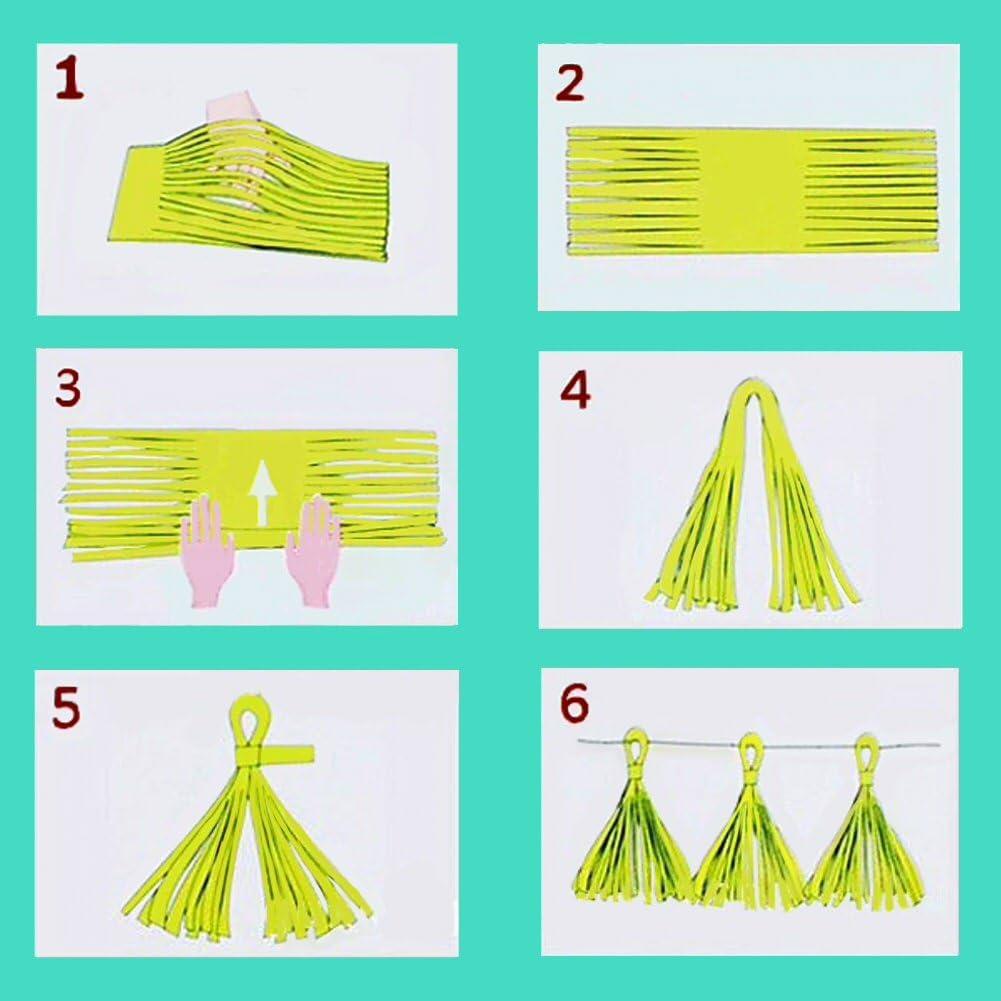 1

2

3

4

5

6