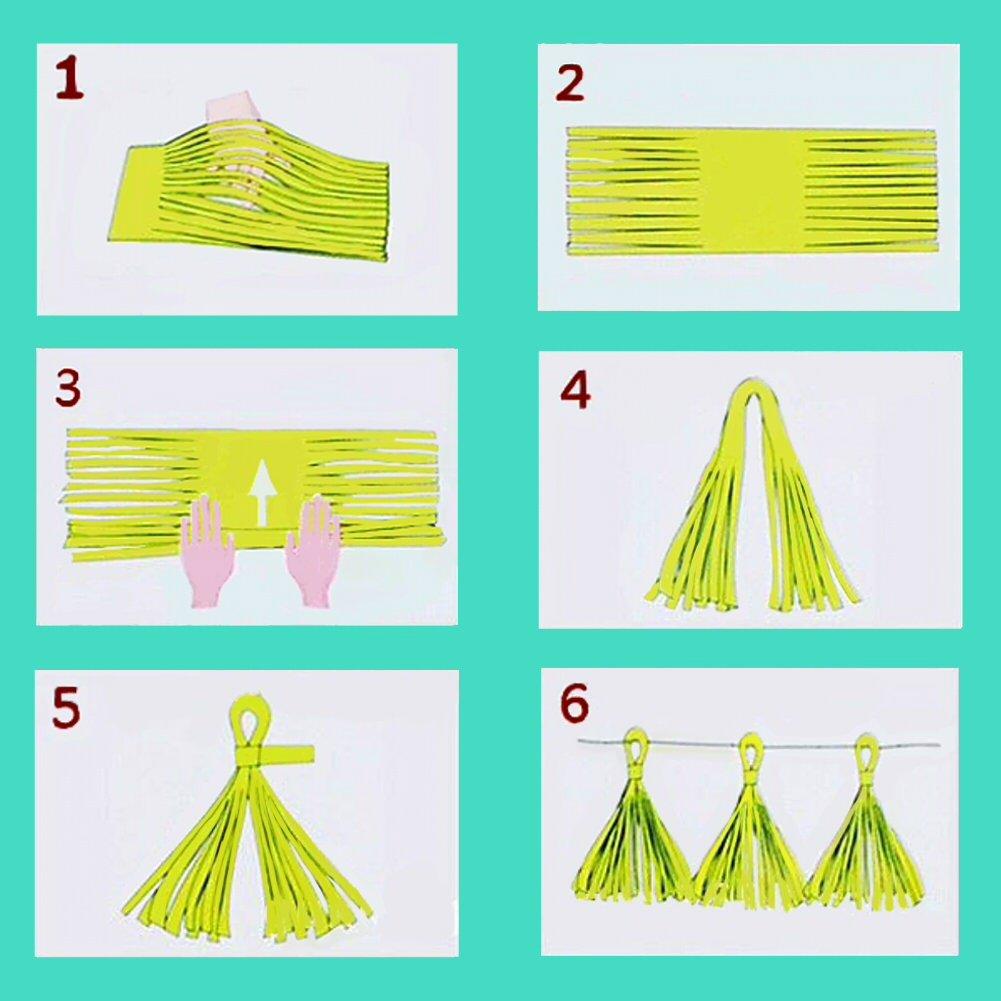 1

2

3

4

5

6