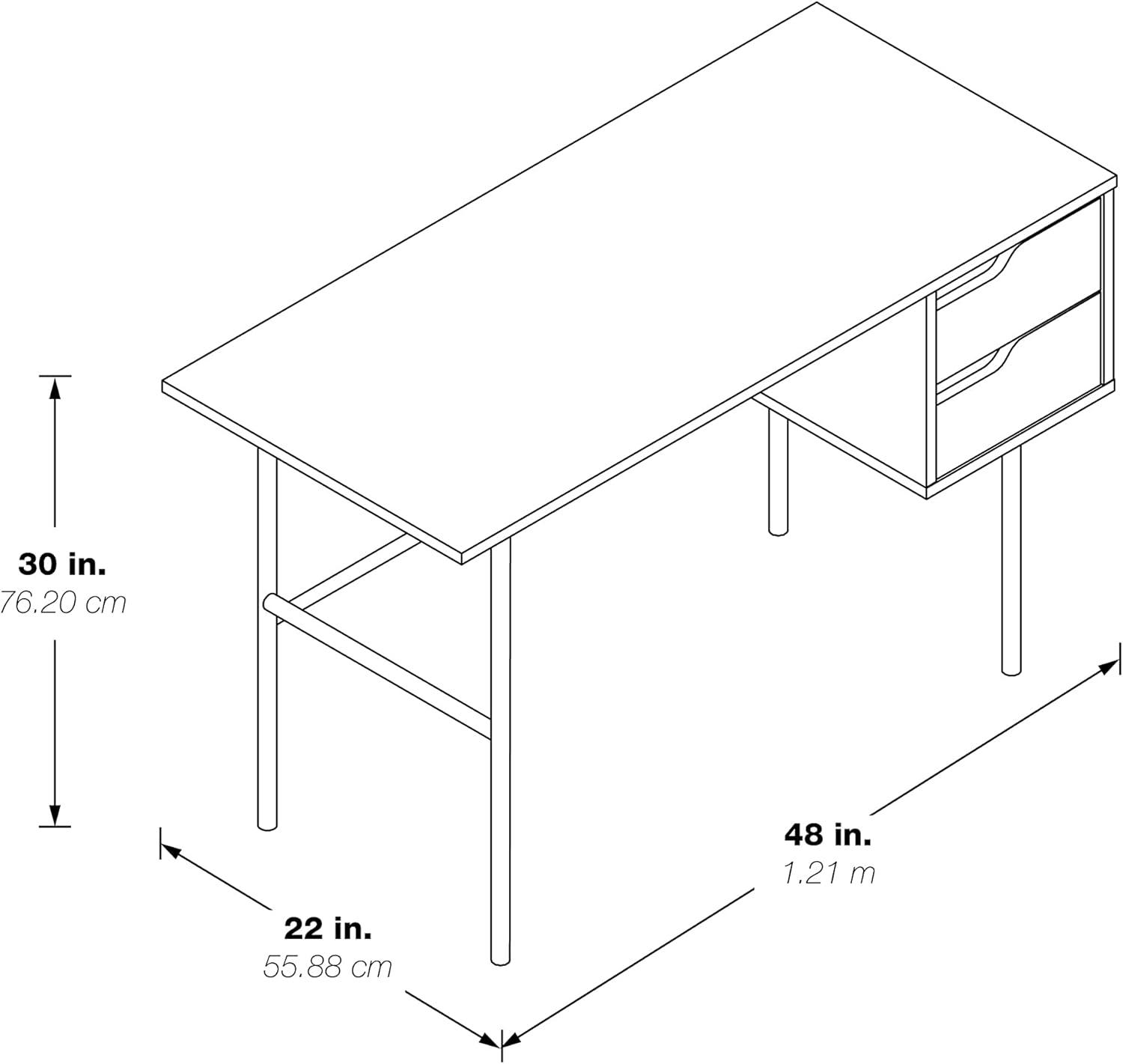 30 in.
76.20 cm

22 in.
55.88 cm

48 in.
1.21 m