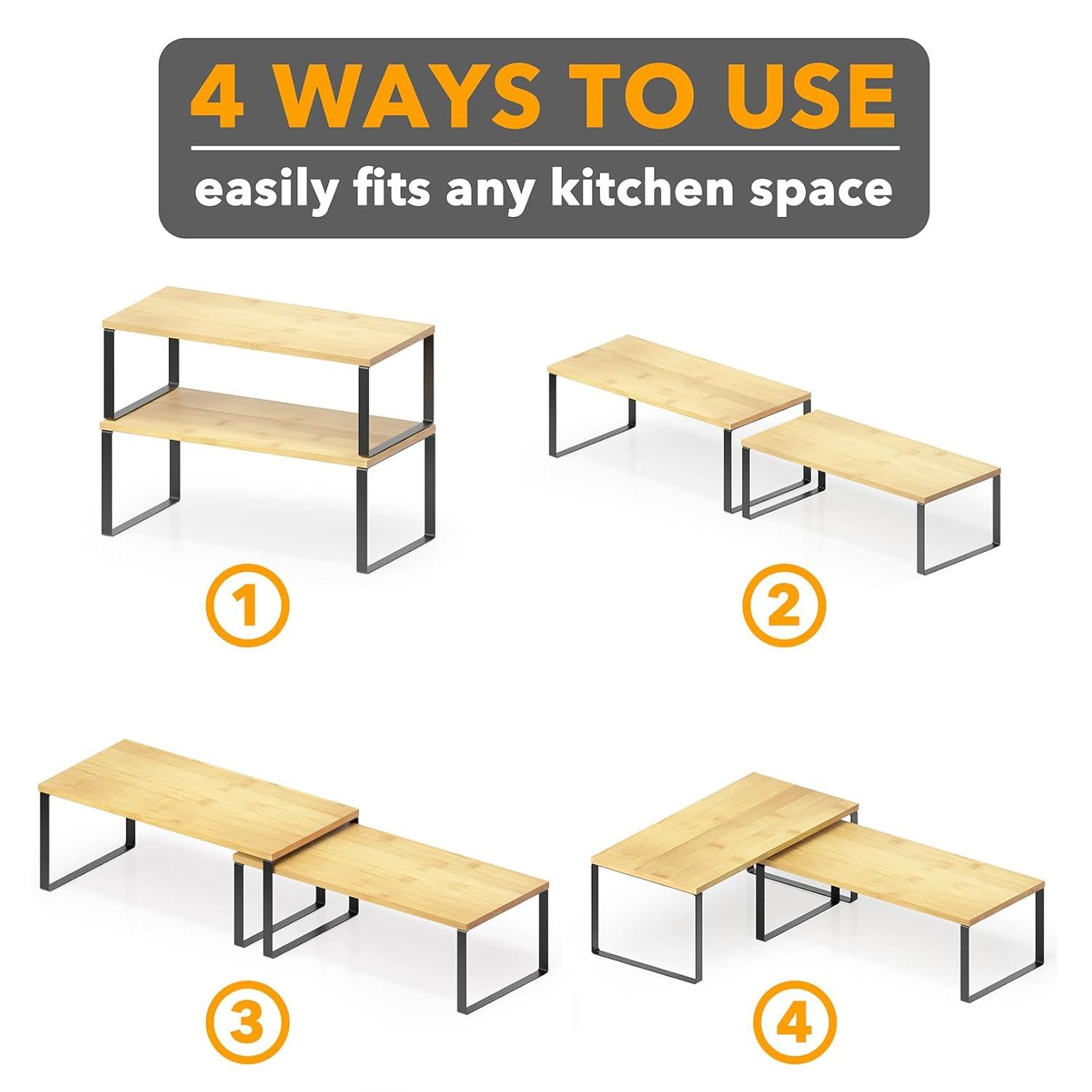 4 WAYS TO USE

easily fits any kitchen space

1

2

3

4