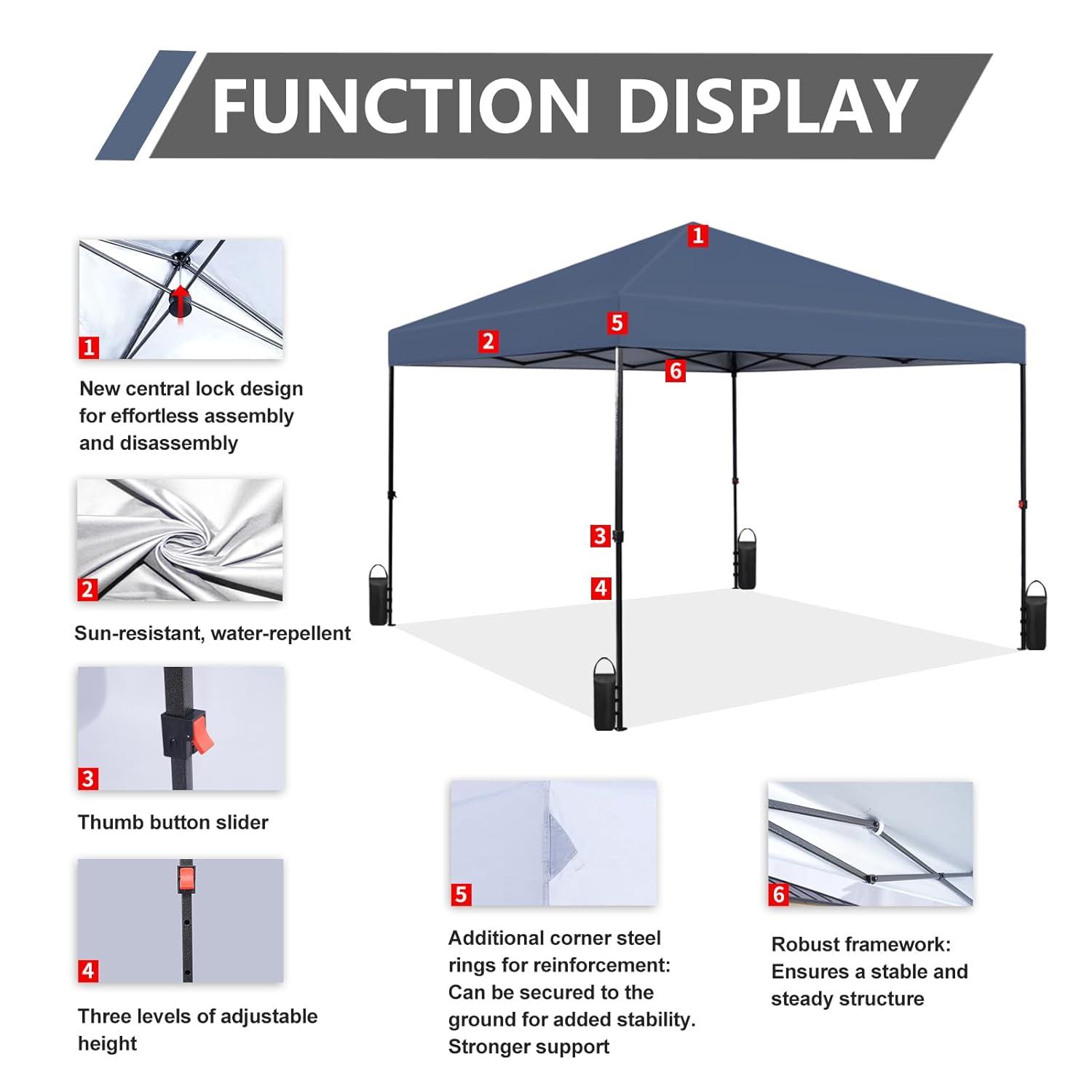 FUNCTION DISPLAY

1

New central lock design for effortless assembly and disassembly

2

Sun-resistant, water-repellent

3

Thumb button slider

4

Three levels of adjustable height

1
2
5
6
3
4

5

Additional corner steel rings for reinforcement: Can be secured to the ground for added stability. Stronger support

6

Robust framework: Ensures a stable and steady structure