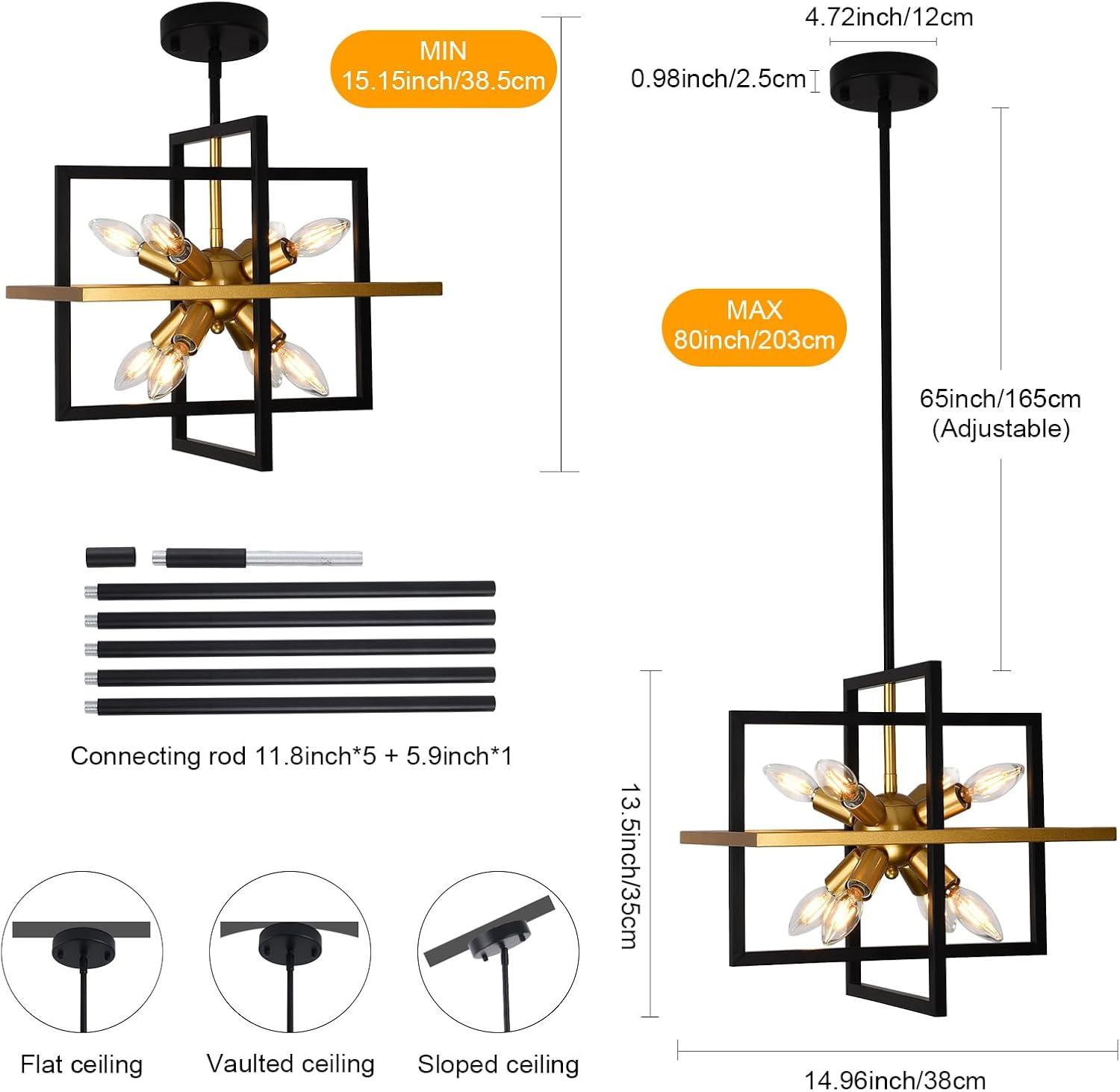 MIN
15.15inch/38.5cm

4.72inch/12cm

0.98inch/2.5cm

MAX
80inch/203cm

65inch/165cm
(Adjustable)

Connecting rod 11.8inch*5 + 5.9inch*1

13.5inch/35cm

Flat ceiling

Vaulted ceiling

Sloped ceiling

14.96inch/38cm