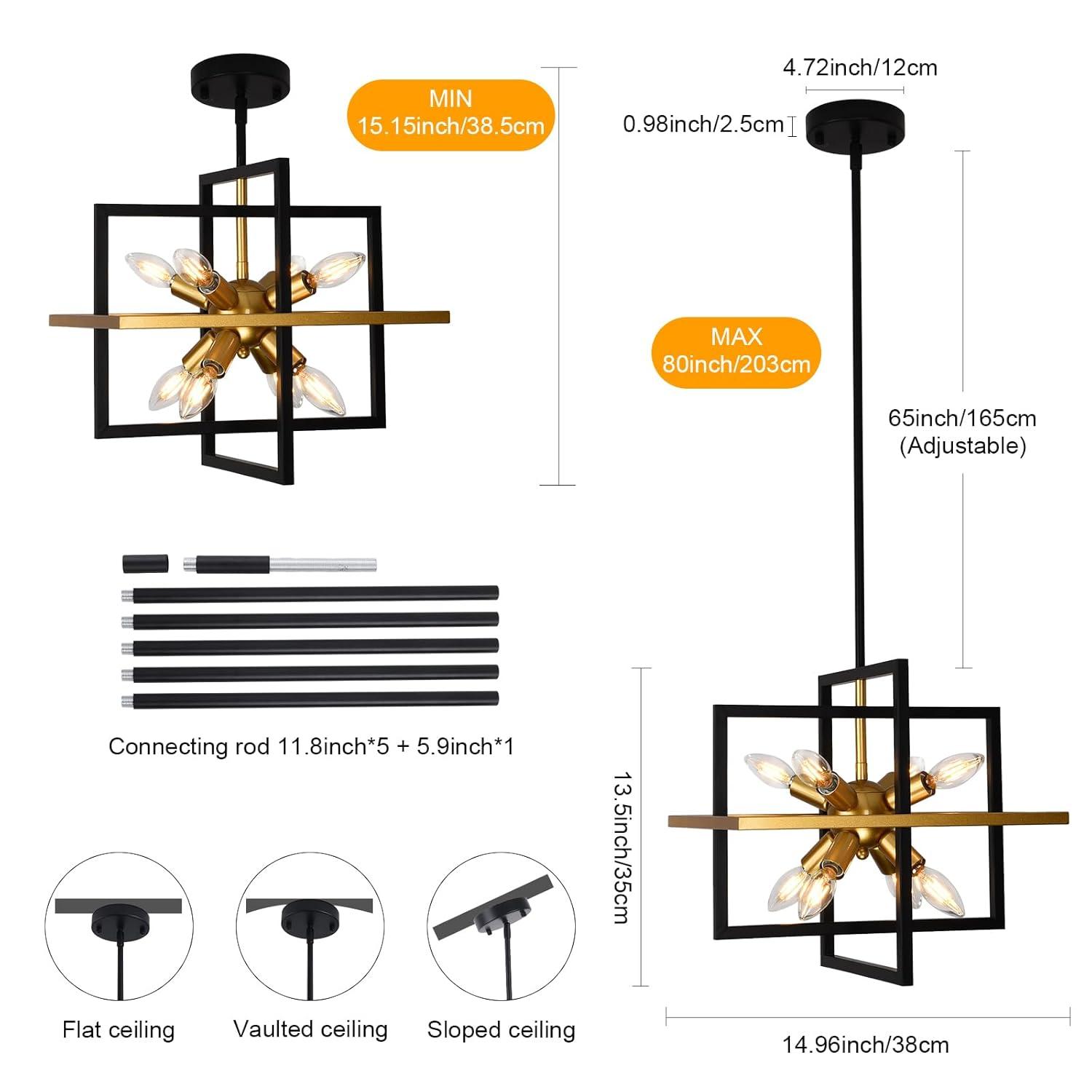 MIN
15.15inch/38.5cm

4.72inch/12cm

0.98inch/2.5cm

MAX
80inch/203cm

65inch/165cm
(Adjustable)

Connecting rod 11.8inch*5 + 5.9inch*1

13.5inch/35cm

Flat ceiling

Vaulted ceiling

Sloped ceiling

14.96inch/38cm