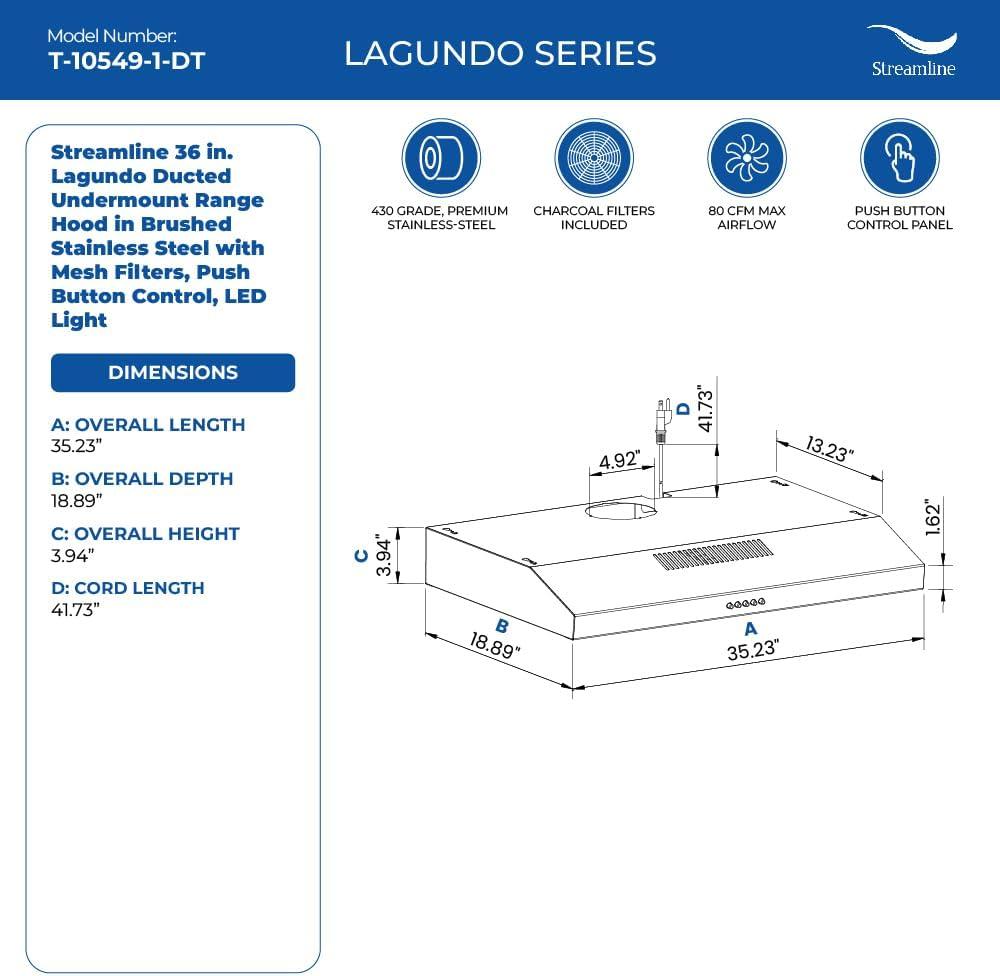 Model Number:
T-10549-1-DT

LAGUNDO SERIES

Streamline

Streamline 36 in. Lagundo Ducted Undermount Range Hood in Brushed Stainless Steel with Mesh Filters, Push Button Control, LED Light

DIMENSIONS

A: OVERALL LENGTH
35.23"

B: OVERALL DEPTH
18.89"

C: OVERALL HEIGHT
3.94"

D: CORD LENGTH
41.73"

430 GRADE, PREMIUM STAINLESS-STEEL

CHARCOAL FILTERS INCLUDED

80 CFM MAX AIRFLOW

PUSH BUTTON CONTROL PANEL

D
41.73"
4.92"
13.23"
1.62"
C
3.94"
B
18.89"
A
35.23"