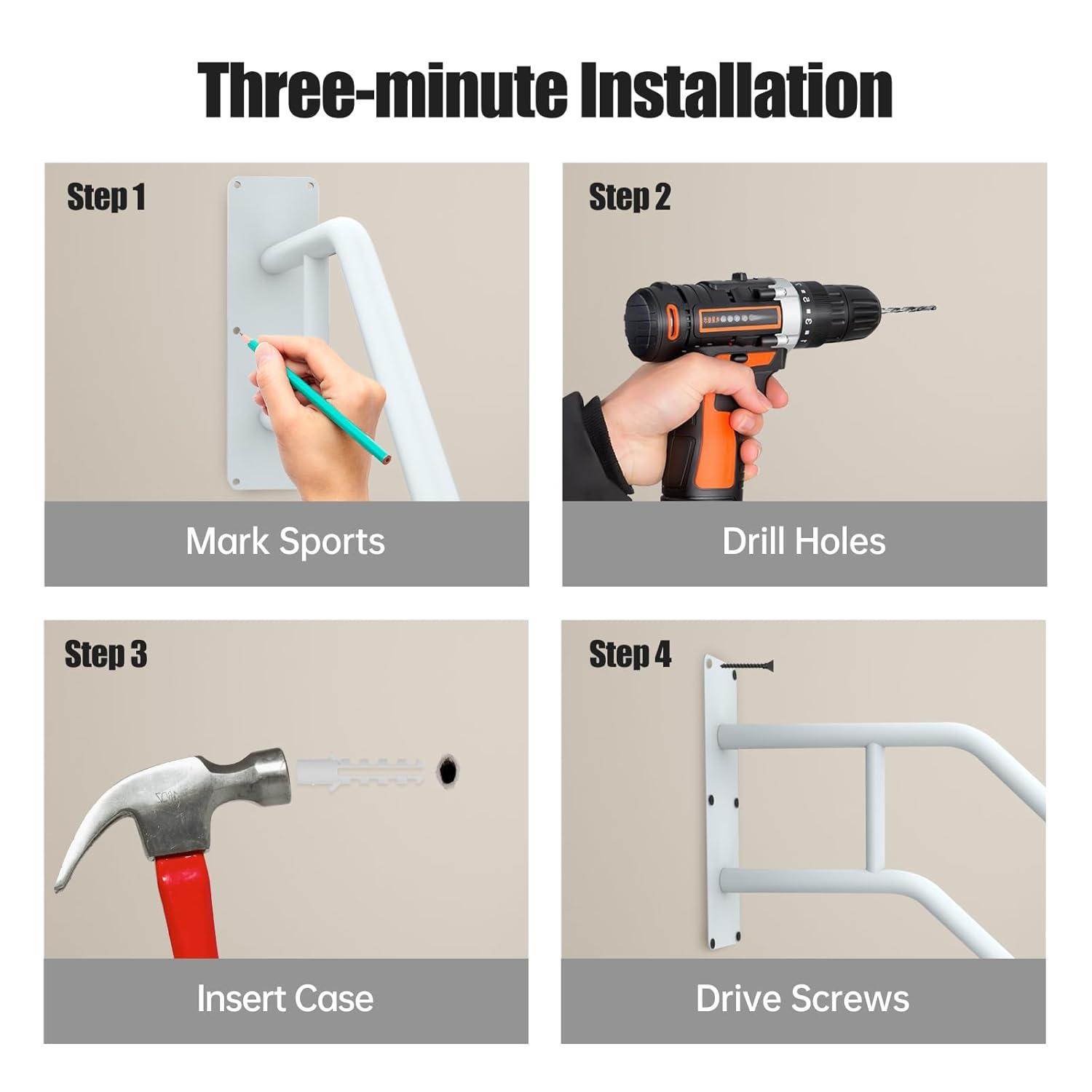 Three-minute Installation

Step 1

Mark Sports

Step 2

Drill Holes

Step 3

Insert Case

Step 4

Drive Screws