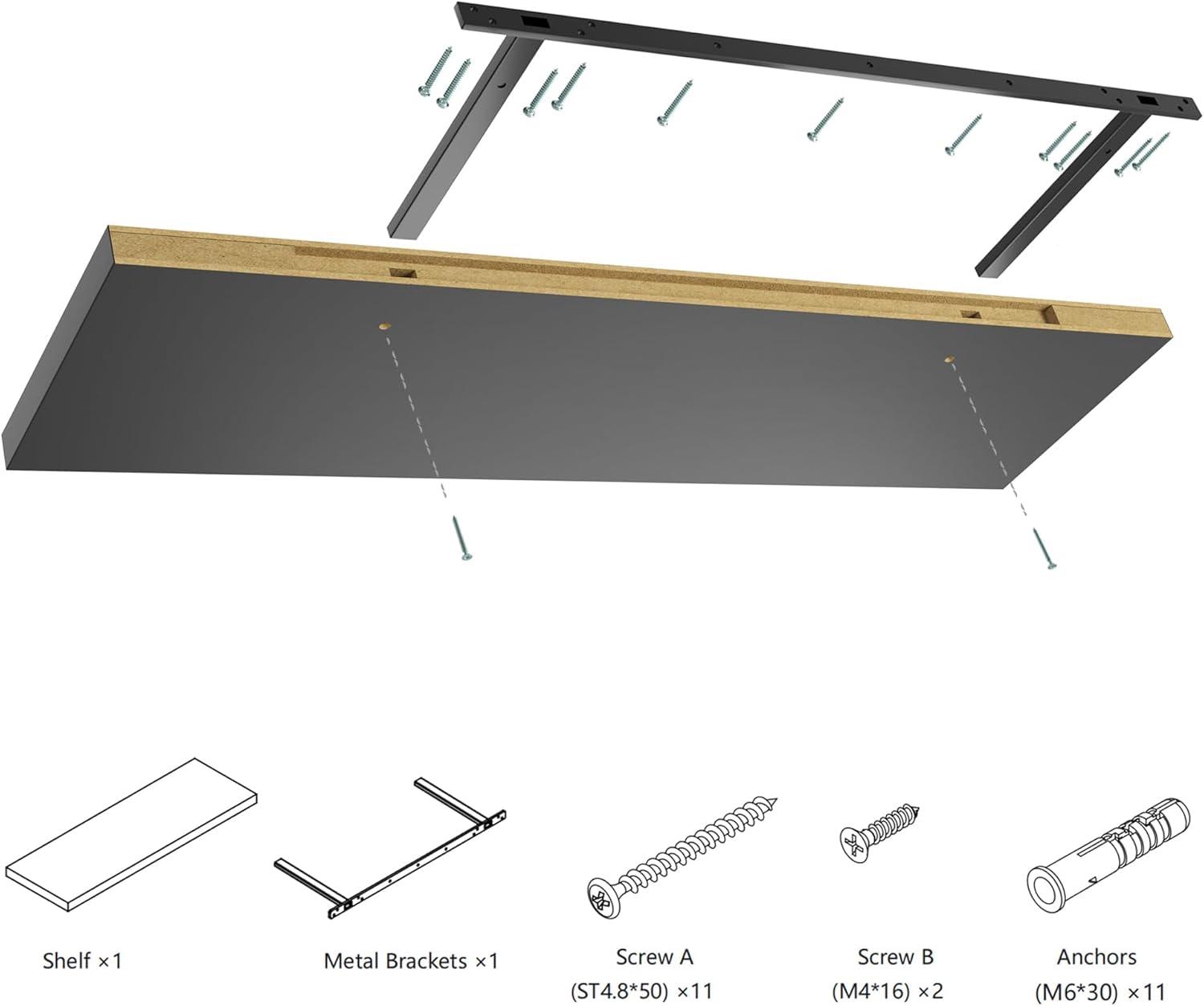 Shelf ×1

Metal Brackets ×1

Screw A
(ST4.8*50) ×11

Screw B
(M4*16) ×2

Anchors
(M6*30) ×11