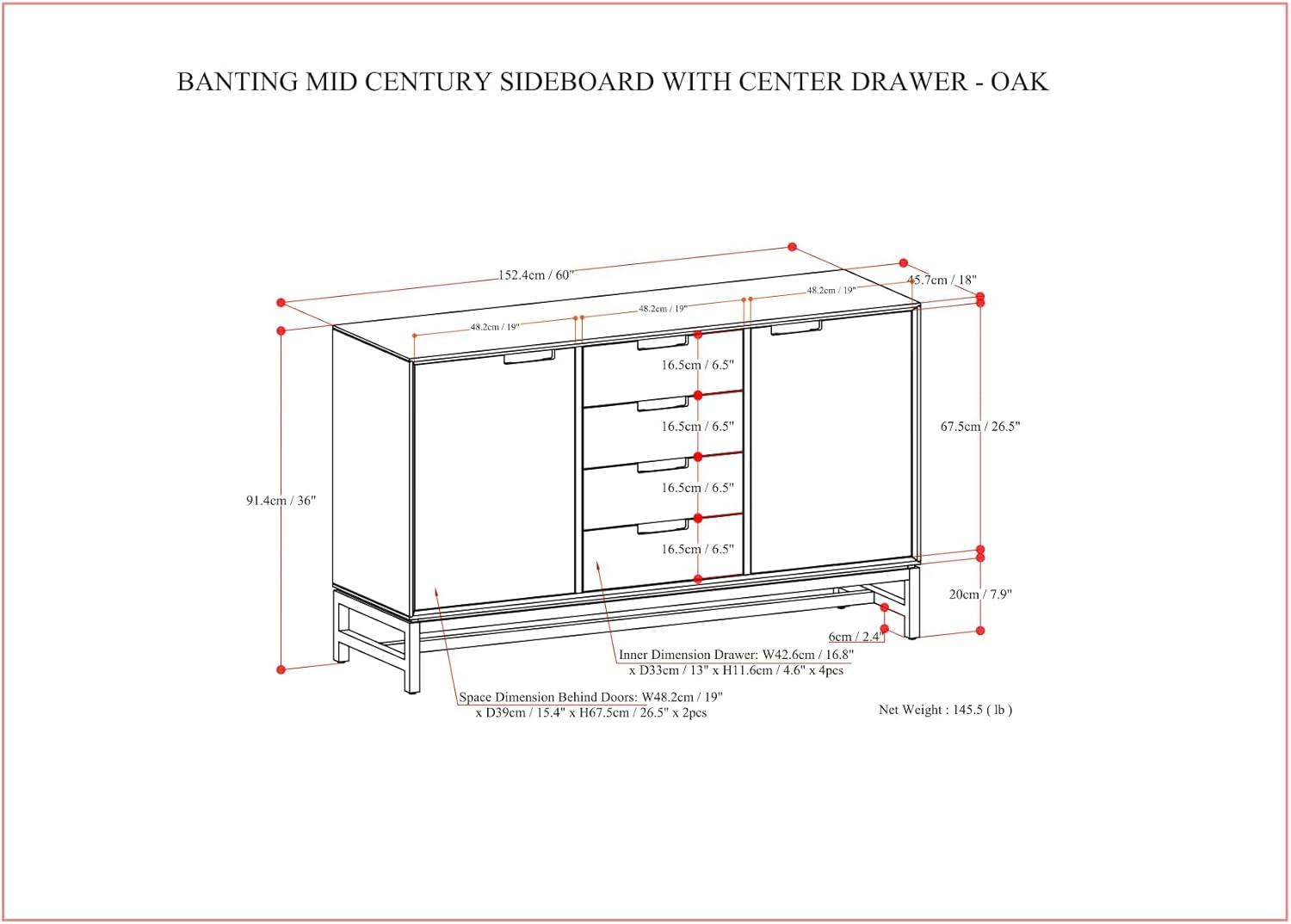 BANTING MID CENTURY SIDEBOARD WITH CENTER DRAWER - OAK

152.4cm / 60"

45.7cm / 18"

48.2cm / 19"

48.2cm / 19"

48.2cm / 19"

16.5cm / 6.5"

16.5cm / 6.5"

16.5cm / 6.5"

16.5cm / 6.5"

67.5cm / 26.5"

91.4cm / 36"

20cm / 7.9"

6cm / 2.4"

Inner Dimension Drawer: W42.6cm / 16.8" x D33cm / 13" x H11.6cm / 4.6" x 4pcs

Space Dimension Behind Doors: W48.2cm / 19" x D39cm / 15.4" x H67.5cm / 26.5" x 2pcs

Net Weight : 145.5 ( lb )