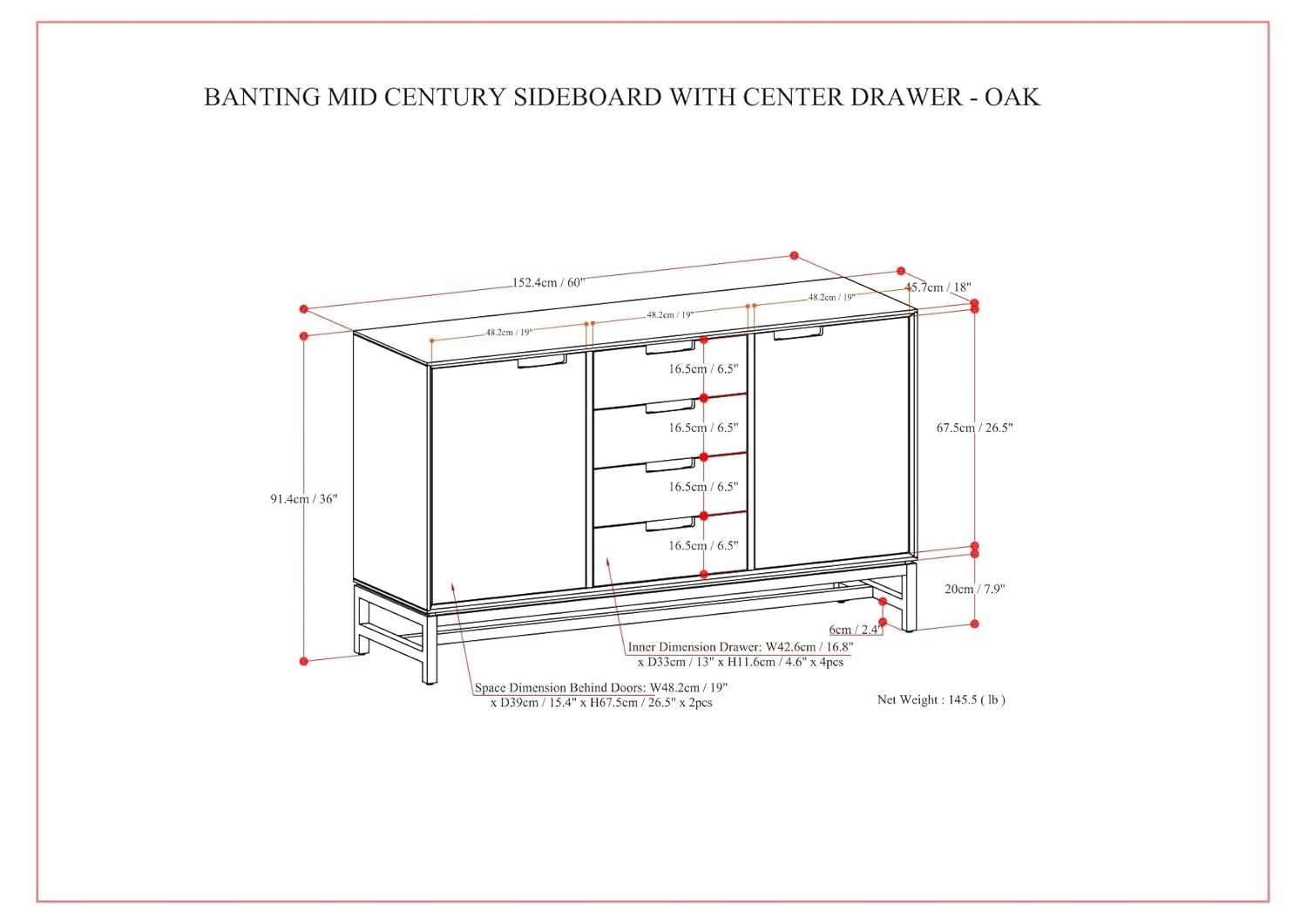 BANTING MID CENTURY SIDEBOARD WITH CENTER DRAWER - OAK

152.4cm / 60"

45.7cm / 18"

48.2cm / 19"

48.2cm / 19"

48.2cm / 19"

16.5cm / 6.5"

16.5cm / 6.5"

16.5cm / 6.5"

16.5cm / 6.5"

67.5cm / 26.5"

91.4cm / 36"

20cm / 7.9"

6cm / 2.4"

Inner Dimension Drawer: W42.6cm / 16.8" x D33cm / 13" x H11.6cm / 4.6" x 4pcs

Space Dimension Behind Doors: W48.2cm / 19" x D39cm / 15.4" x H67.5cm / 26.5" x 2pcs

Net Weight : 145.5 ( lb )